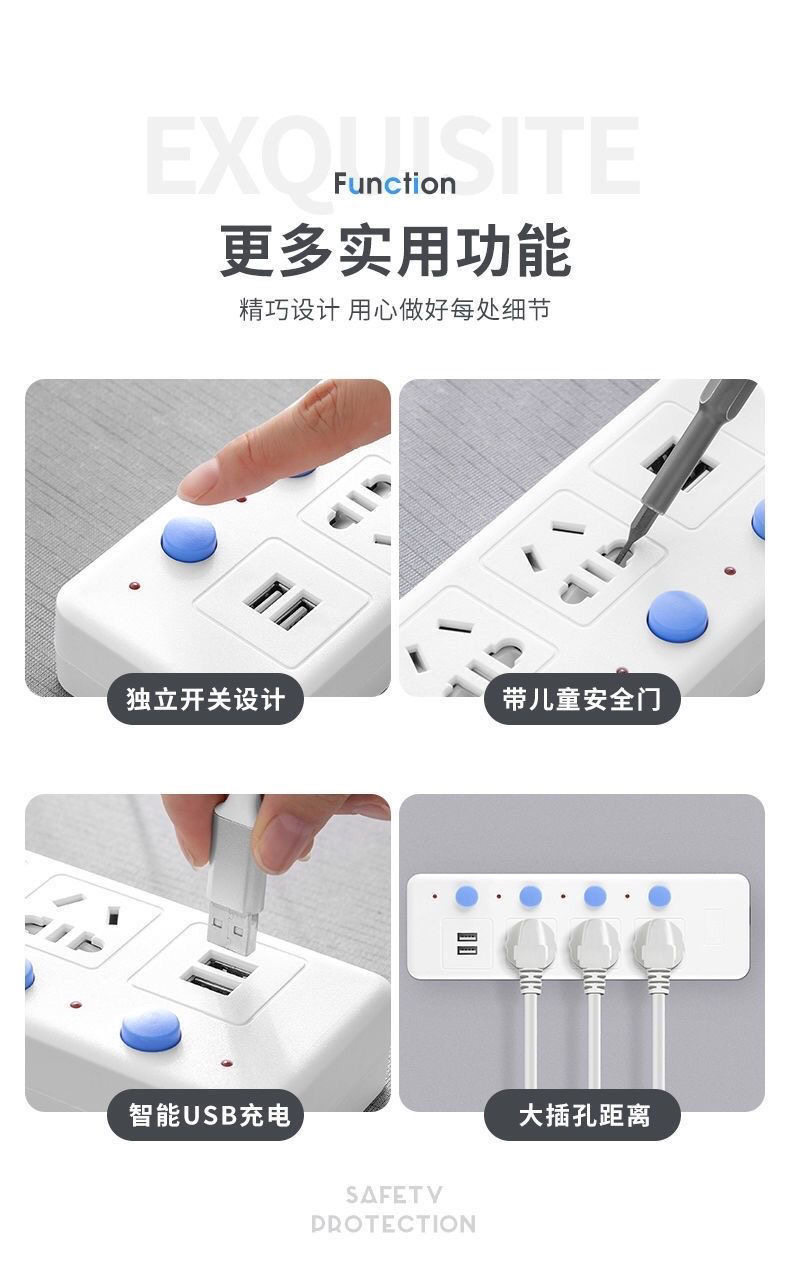 EXQUISITE

Function

更多实用功能

精巧设计 用心做好每处细节

独立开关设计

带儿童安全门

智能USB充电

大插孔距离

SAFETY
PROTECTION