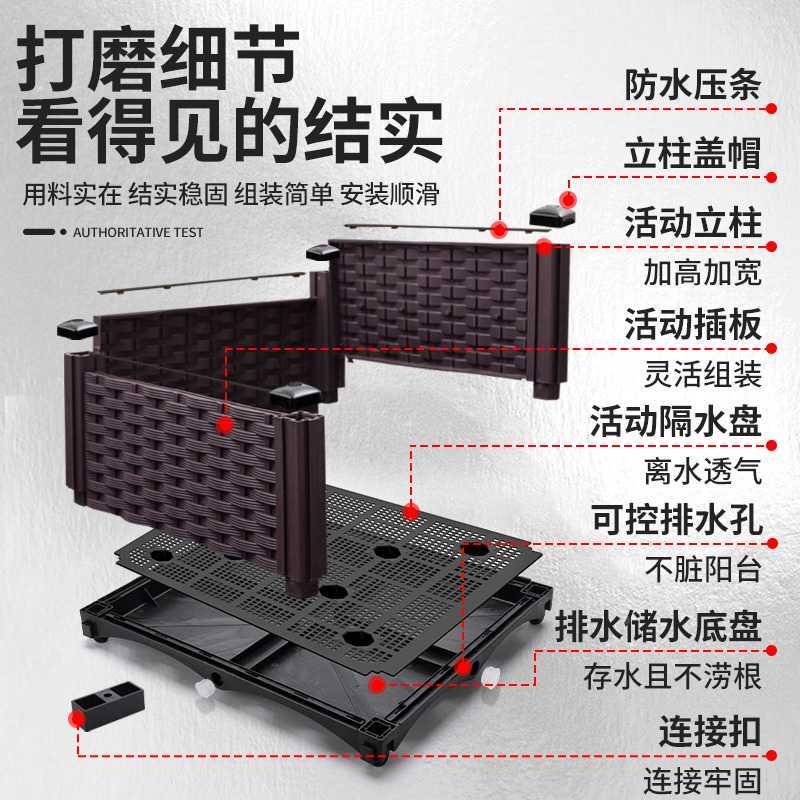 打磨细节
看得见的结实

用料实在 结实稳固 组装简单 安装顺滑

AUTHORITATIVE TEST

防水压条

立柱盖帽

活动立柱
加高加宽

活动插板
灵活组装

活动隔水盘
离水透气

可控排水孔
不脏阳台

排水储水底盘
存水且不涝根

连接扣
连接牢固