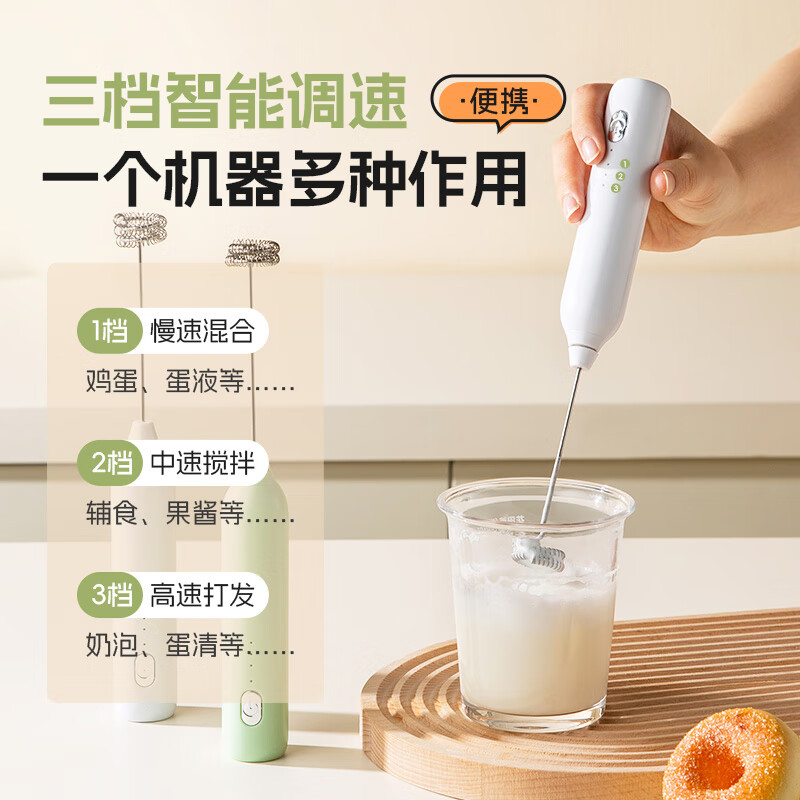 三档智能调速

·便携·

一个机器多种作用

1
2
3

1档 慢速混合
鸡蛋、蛋液等……

2档 中速搅拌
辅食、果酱等……

3档 高速打发
奶泡、蛋清等……