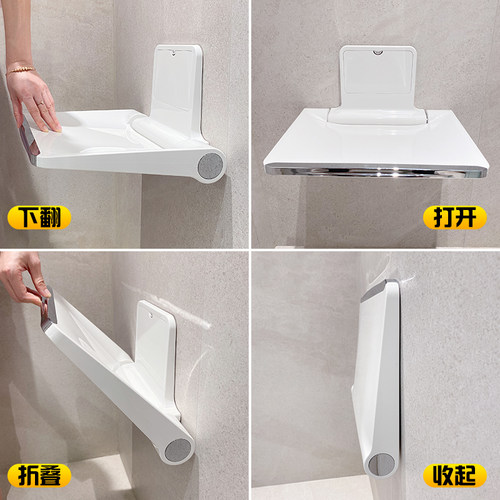 下翻

打开

折叠

收起