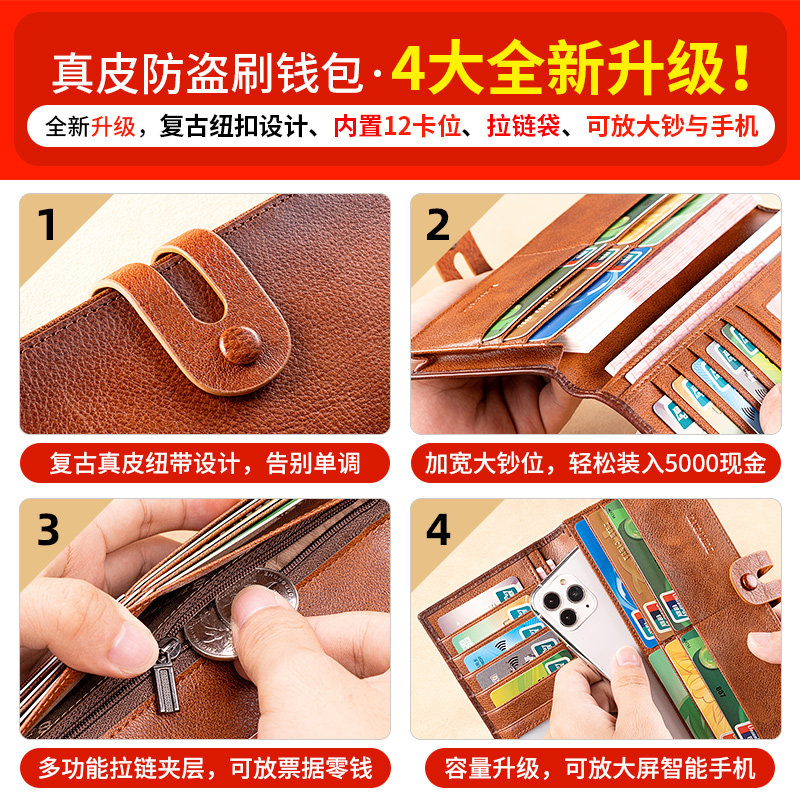 真皮防盗刷钱包·4大全新升级!

全新升级，复古纽扣设计、内置12卡位、拉链袋、可放大钞与手机

1

复古真皮纽带设计，告别单调

2

加宽大钞位，轻松装入5000现金

3

多功能拉链夹层，可放票据零钱

4

容量升级，可放大屏智能手机