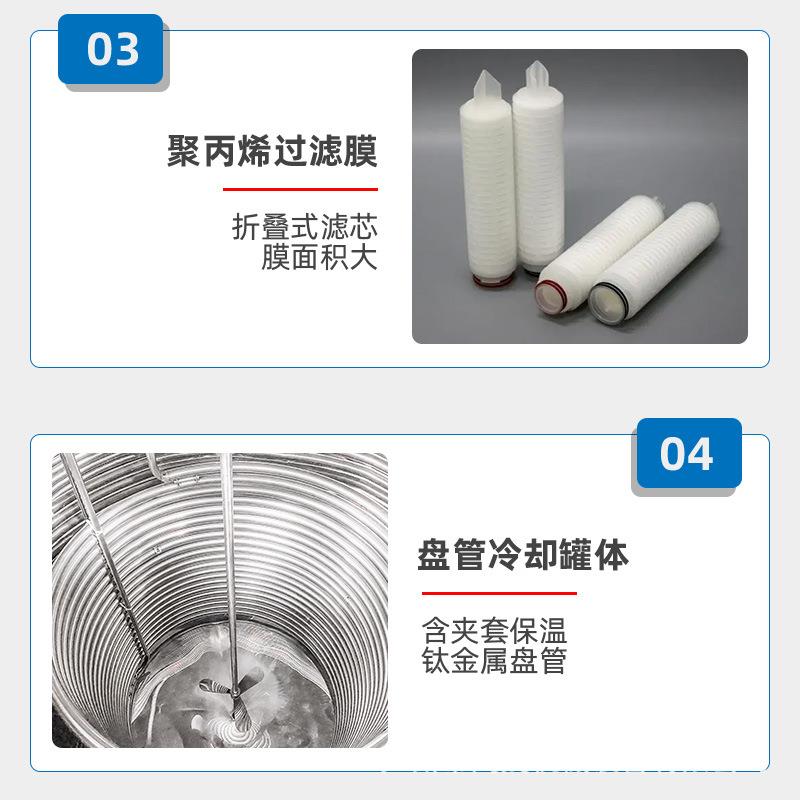 03

聚丙烯过滤膜

折叠式滤芯
膜面积大

04

盘管冷却罐体

含夹套保温
钛金属盘管