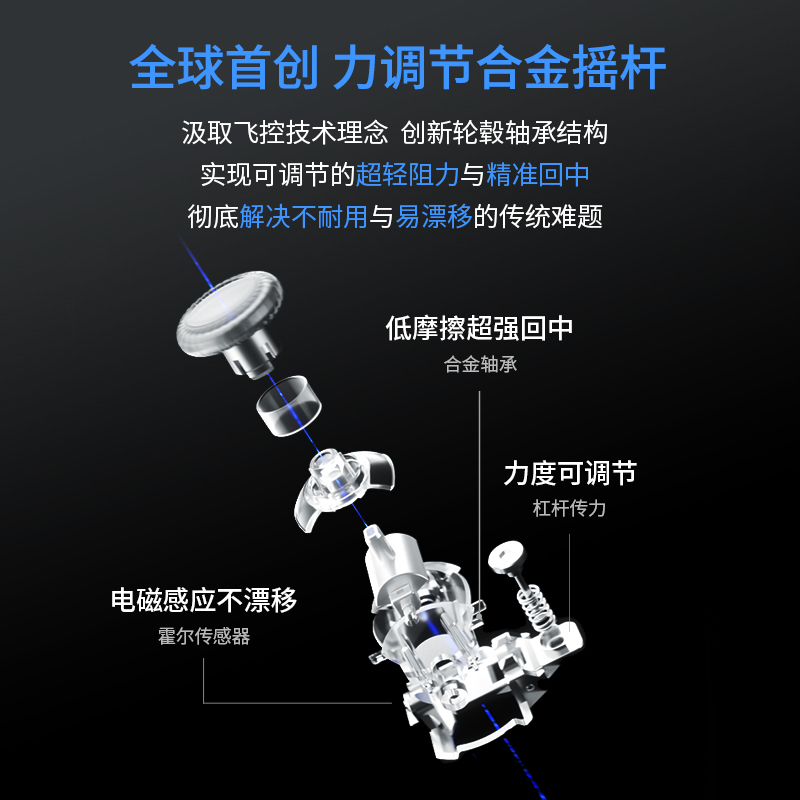 全球首创 力调节合金摇杆

汲取飞控技术理念 创新轮毂轴承结构
实现可调节的超轻阻力与精准回中
彻底解决不耐用与易漂移的传统难题

低摩擦超强回中
合金轴承

力度可调节
杠杆传力

电磁感应不漂移
霍尔传感器