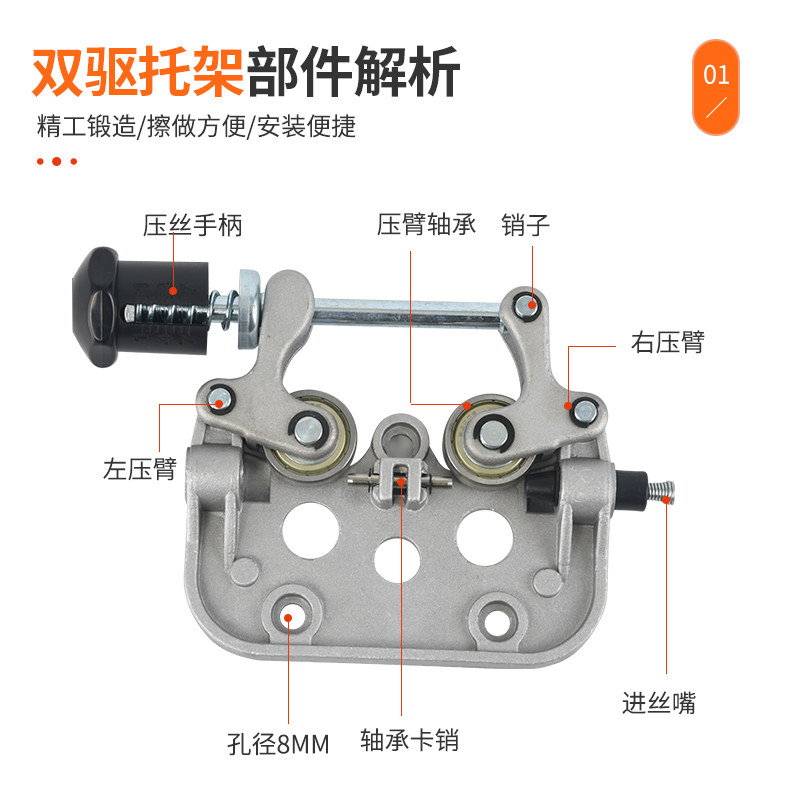 双驱托架部件解析

01

精工锻造/擦做方便/安装便捷

压丝手柄

压臂轴承

销子

右压臂

左压臂

进丝嘴

孔径8MM

轴承卡销