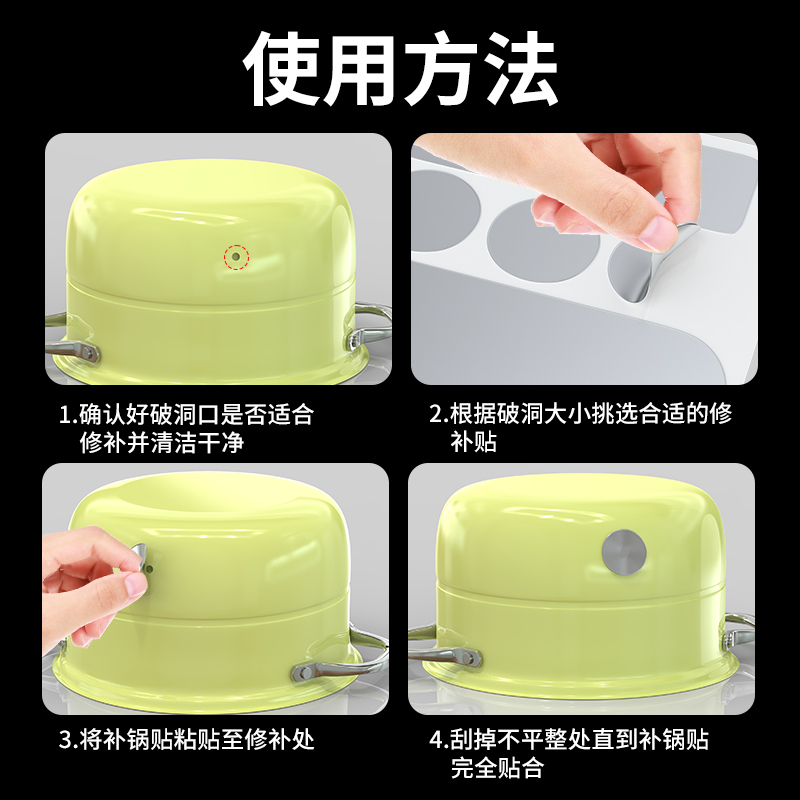 使用方法

1.确认好破洞口是否适合修补并清洁干净

2.根据破洞大小挑选合适的修补贴

3.将补锅贴粘贴至修补处

4.刮掉不平整处直到补锅贴完全贴合