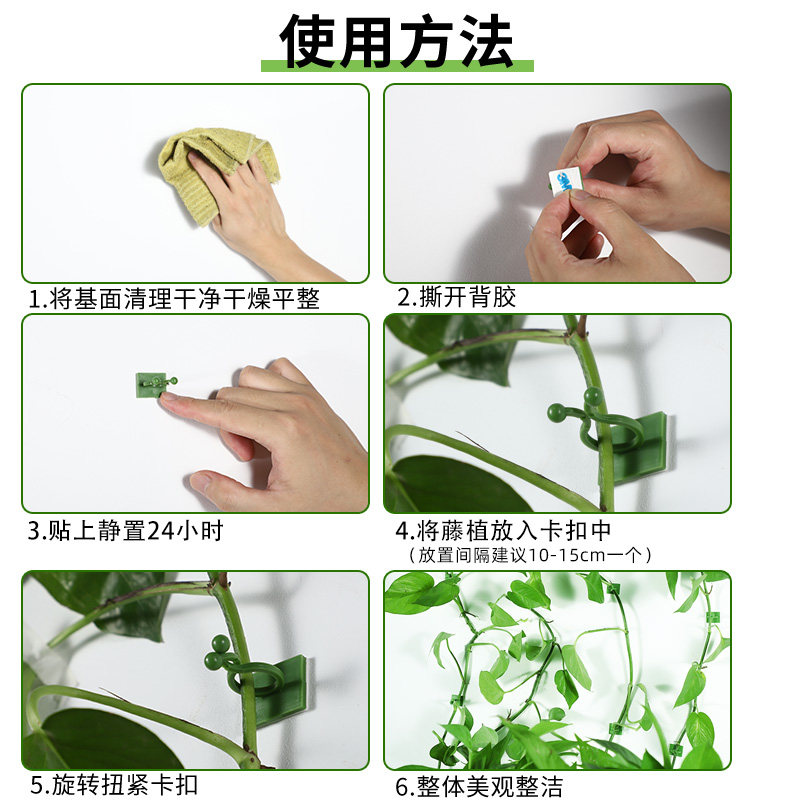 使用方法

1.将基面清理干净干燥平整

2.撕开背胶

3.贴上静置24小时

4.将藤植放入卡扣中
（放置间隔建议10-15cm一个）

5.旋转扭紧卡扣

6.整体美观整洁