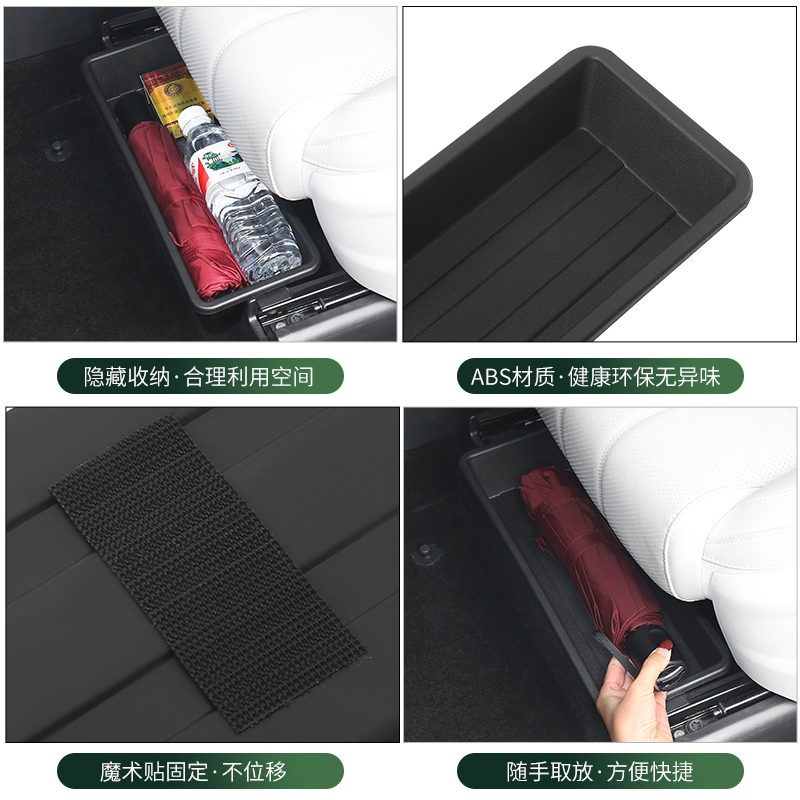 隐藏收纳·合理利用空间

ABS材质·健康环保无异味

魔术贴固定·不位移

随手取放·方便快捷