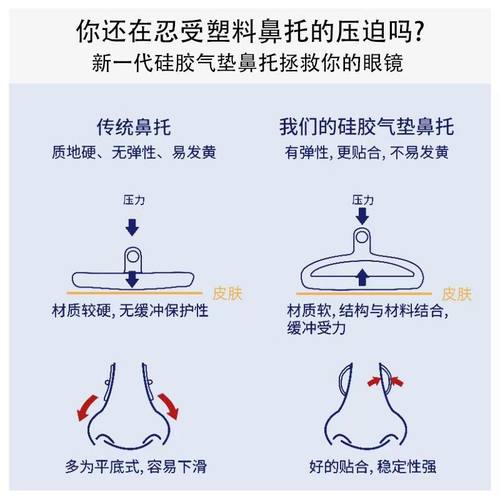 你还在忍受塑料鼻托的压迫吗?
新一代硅胶气垫鼻托拯救你的眼镜

传统鼻托
质地硬、无弹性、易发黄

压力

皮肤

材质较硬, 无缓冲保护性

多为平底式, 容易下滑

我们的硅胶气垫鼻托
有弹性, 更贴合, 不易发黄

压力

皮肤

材质软, 结构与材料结合, 缓冲受力

好的贴合, 稳定性强