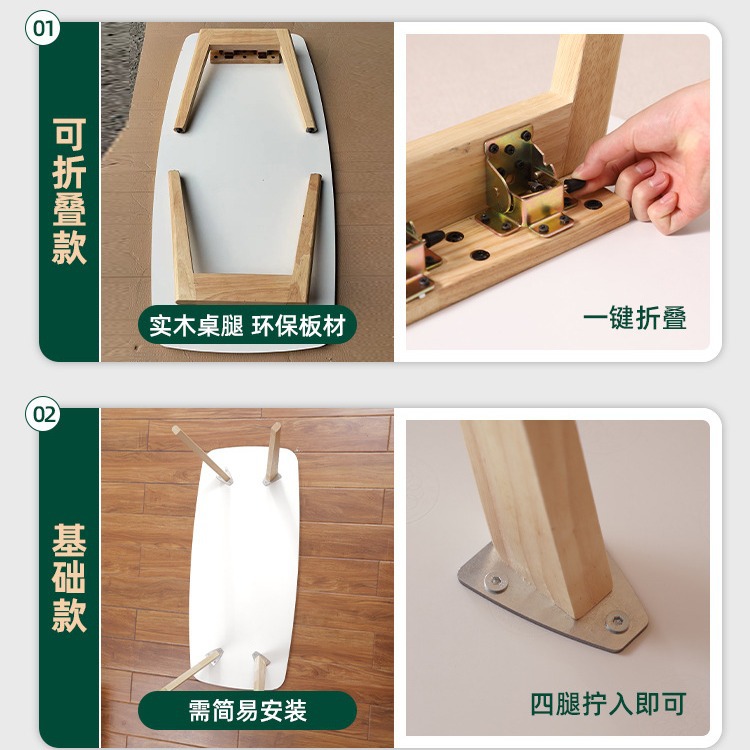 01

可折叠款

实木桌腿 环保板材

一键折叠

02

基础款

需简易安装

四腿拧入即可