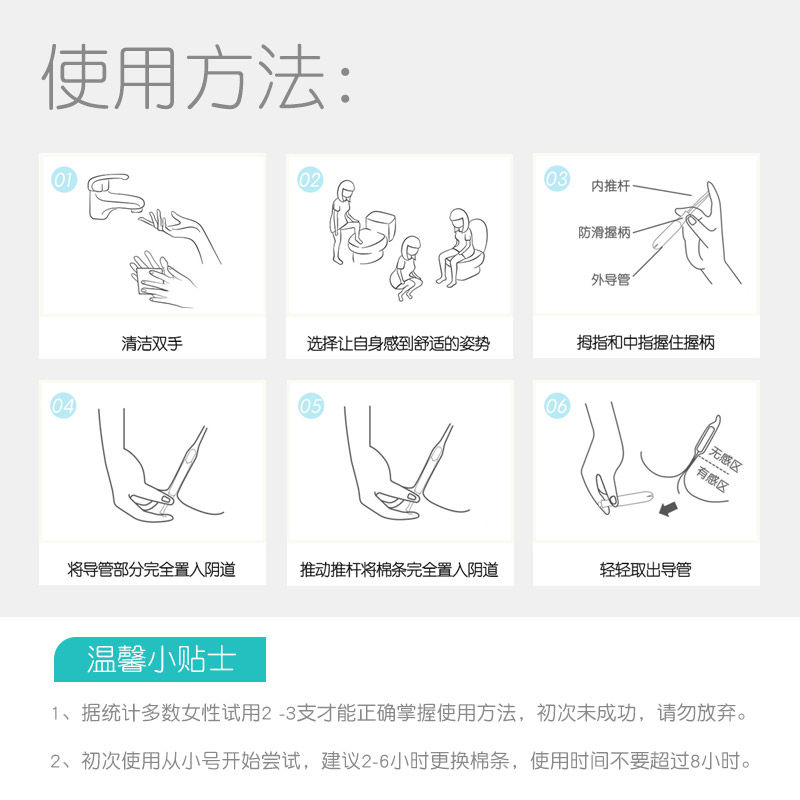 使用方法:

01

清洁双手

02

选择让自身感到舒适的姿势

03

内推杆

防滑握柄

外导管

拇指和中指握住握柄

04

将导管部分完全置入阴道

05

推动推杆将棉条完全置入阴道

06

无感区

有感区

轻轻取出导管

温馨小贴士

1、据统计多数女性试用2 -3支才能正确掌握使用方法，初次未成功，请勿放弃。

2、初次使用从小号开始尝试，建议2-6小时更换棉条，使用时间不要超过8小时。