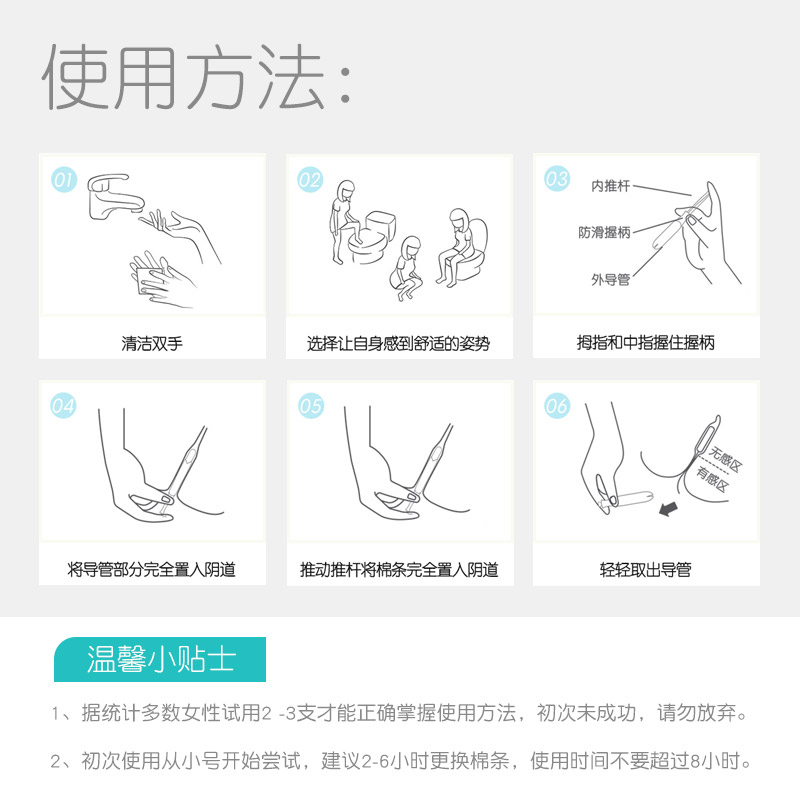 使用方法:

01
清洁双手

02
选择让自身感到舒适的姿势

03
内推杆
防滑握柄
外导管
拇指和中指握住握柄

04
将导管部分完全置入阴道

05
推动推杆将棉条完全置入阴道

06
无感区
有感区
轻轻取出导管

温馨小贴士

1、据统计多数女性试用2 -3支才能正确掌握使用方法，初次未成功，请勿放弃。

2、初次使用从小号开始尝试，建议2-6小时更换棉条，使用时间不要超过8小时。