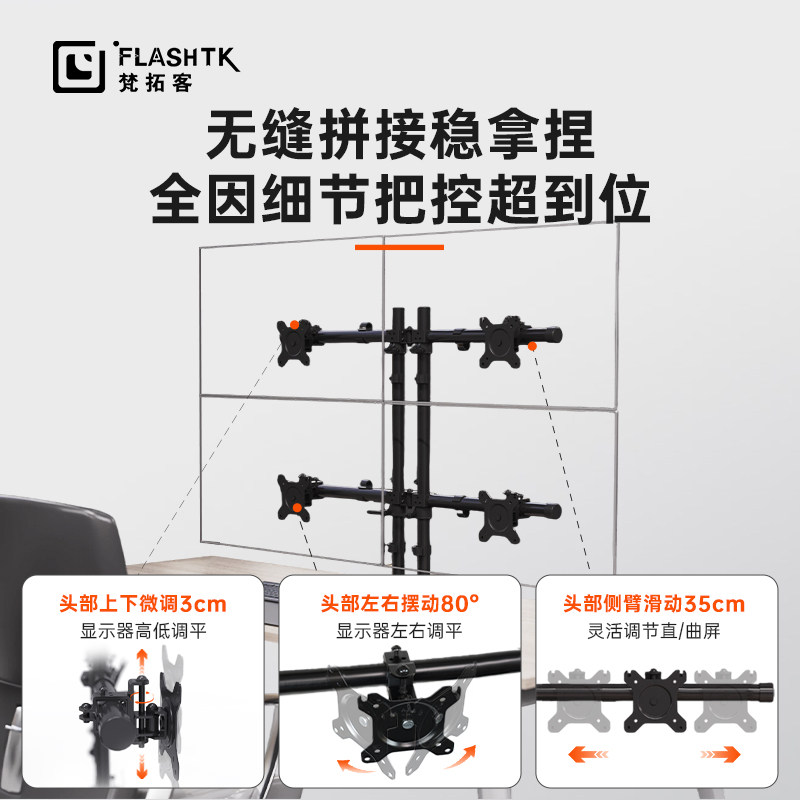 FLASHTK
梵拓客

无缝拼接稳拿捏
全因细节把控超到位

头部上下微调3cm
显示器高低调平

头部左右摆动80°
显示器左右调平

头部侧臂滑动35cm
灵活调节直/曲屏