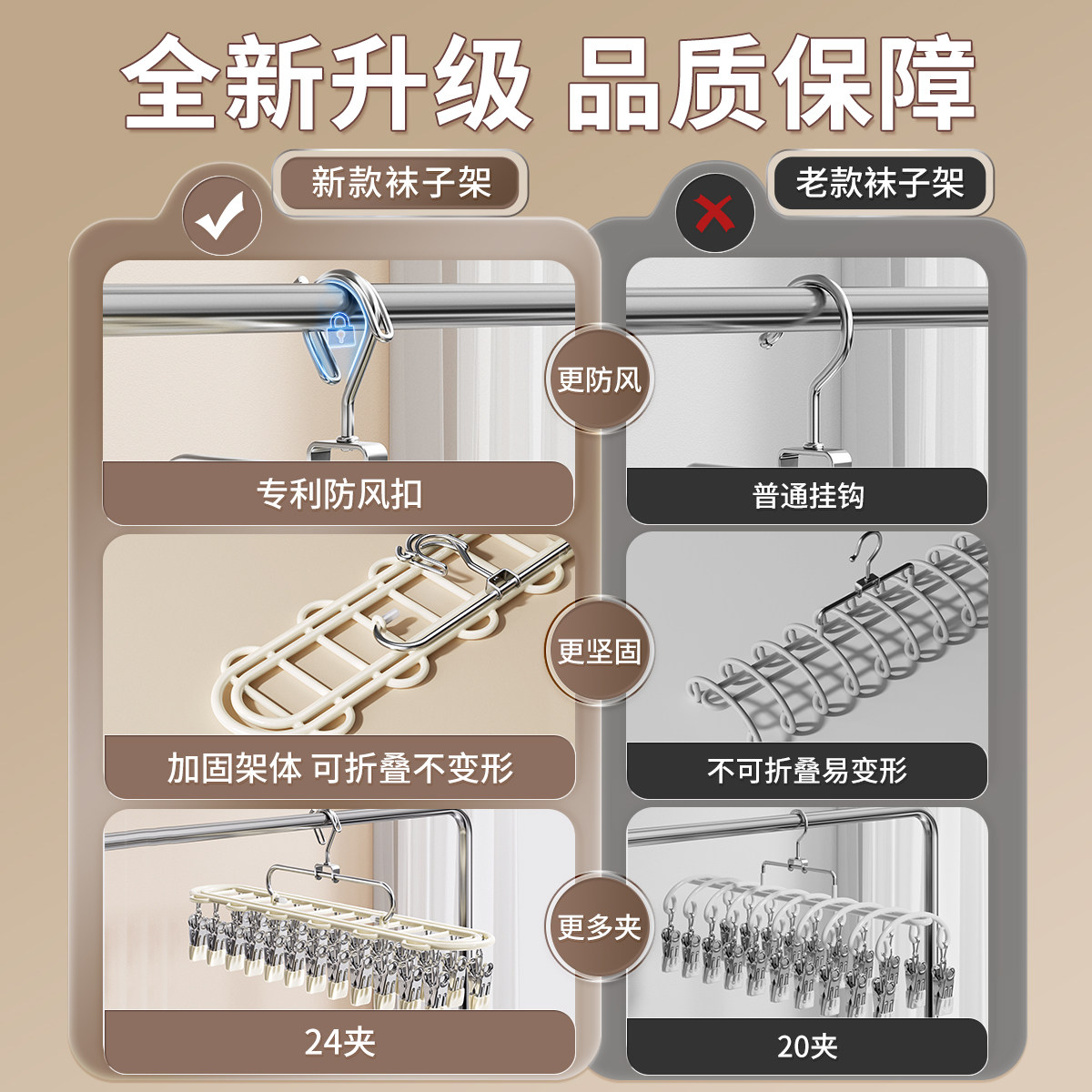 全新升级 品质保障

新款袜子架

老款袜子架

更防风

专利防风扣

普通挂钩

更坚固

加固架体 可折叠不变形

不可折叠易变形

更多夹

24夹

20夹