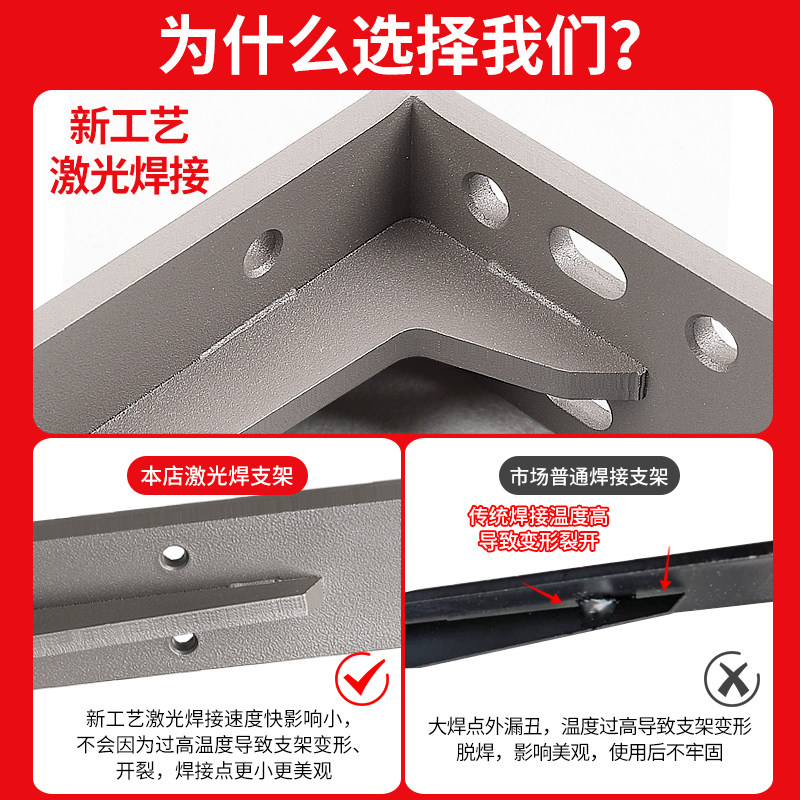 为什么选择我们？

新工艺
激光焊接

本店激光焊支架

新工艺激光焊接速度快影响小，不会因为过高温度导致支架变形、开裂，焊接点更小更美观

市场普通焊接支架

传统焊接温度高
导致变形裂开

大焊点外漏丑，温度过高导致支架变形脱焊，影响美观，使用后不牢固