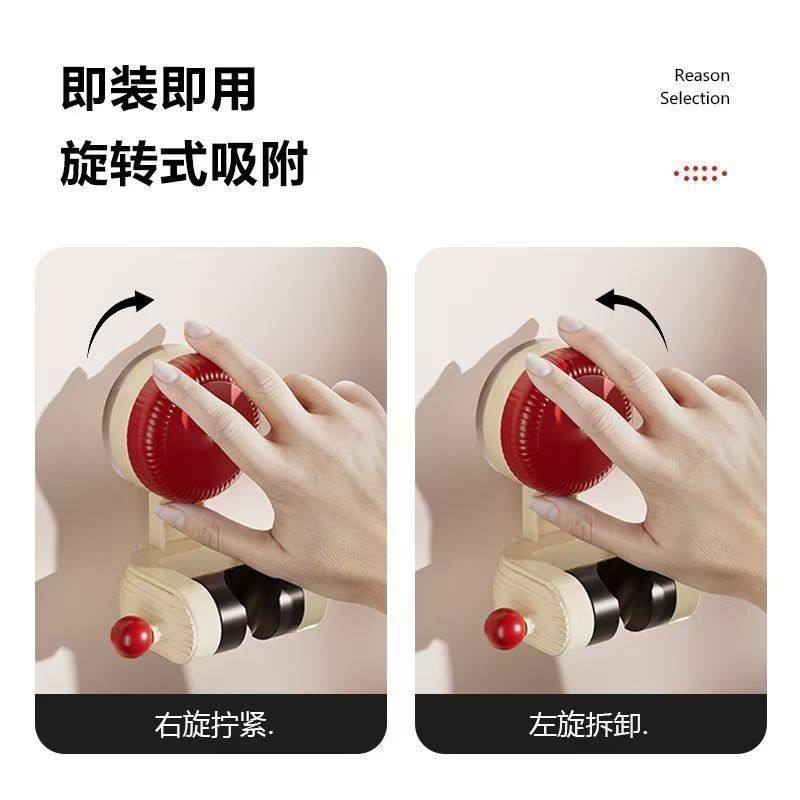 即装即用
旋转式吸附

Reason
Selection

右旋拧紧.

左旋拆卸.