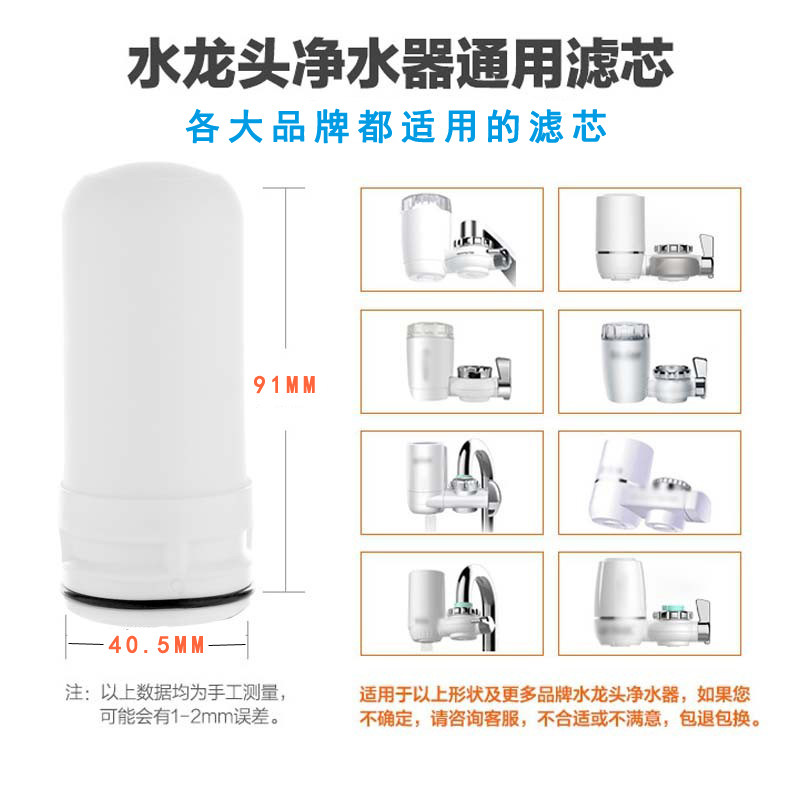 水龙头净水器通用滤芯

各大品牌都适用的滤芯

91MM

40.5MM

注：以上数据均为手工测量，可能会有1-2mm误差。

适用于以上形状及更多品牌水龙头净水器，如果您不确定，请咨询客服，不合适或不满意，包退包换。