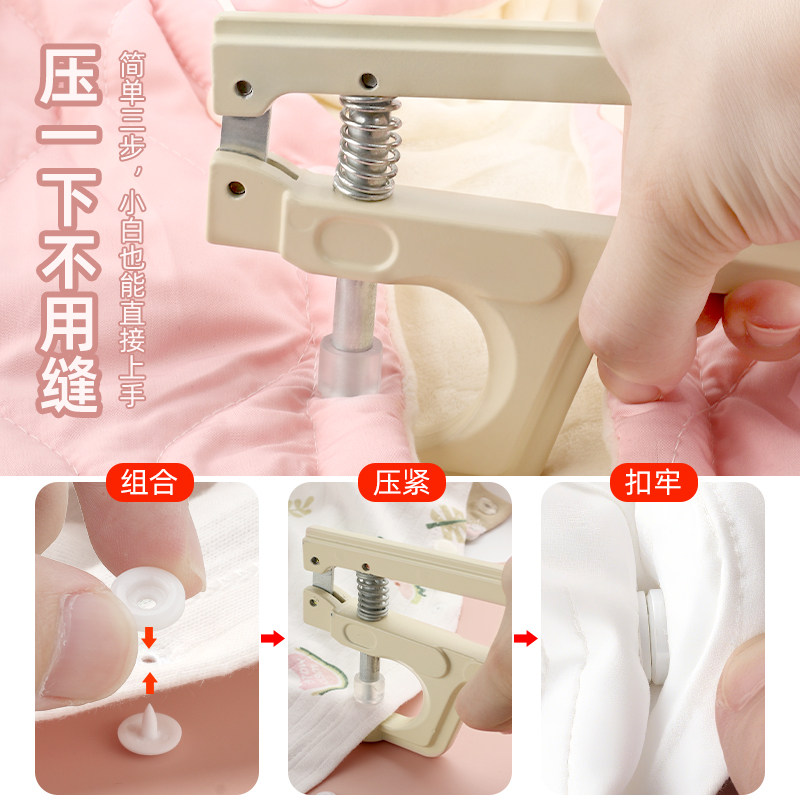 压一下不用缝

简单三步，小白也能直接上手

组合

压紧

扣牢