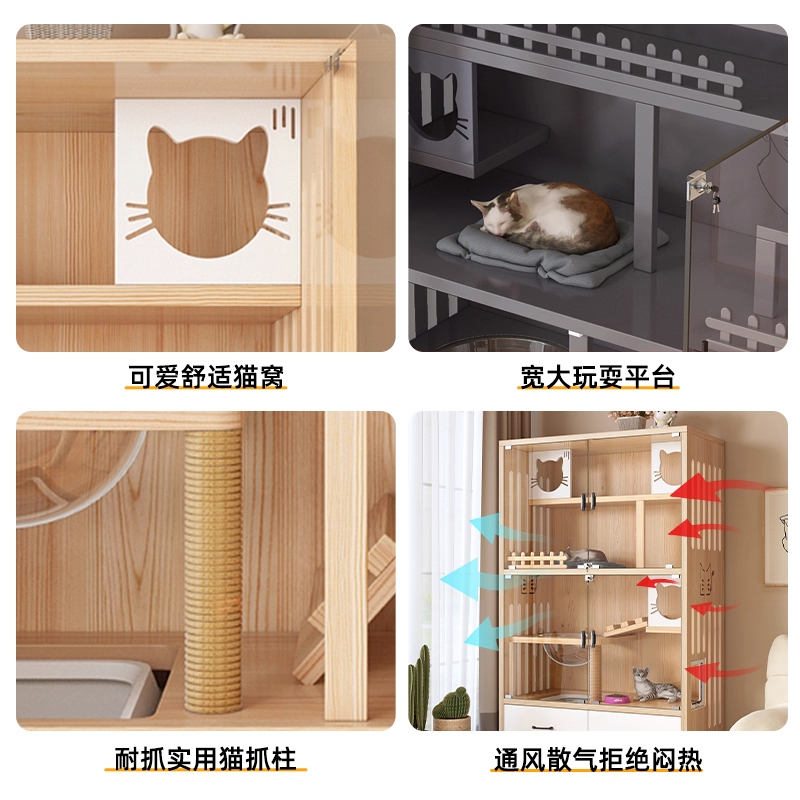 可爱舒适猫窝

宽大玩耍平台

耐抓实用猫抓柱

通风散气拒绝闷热