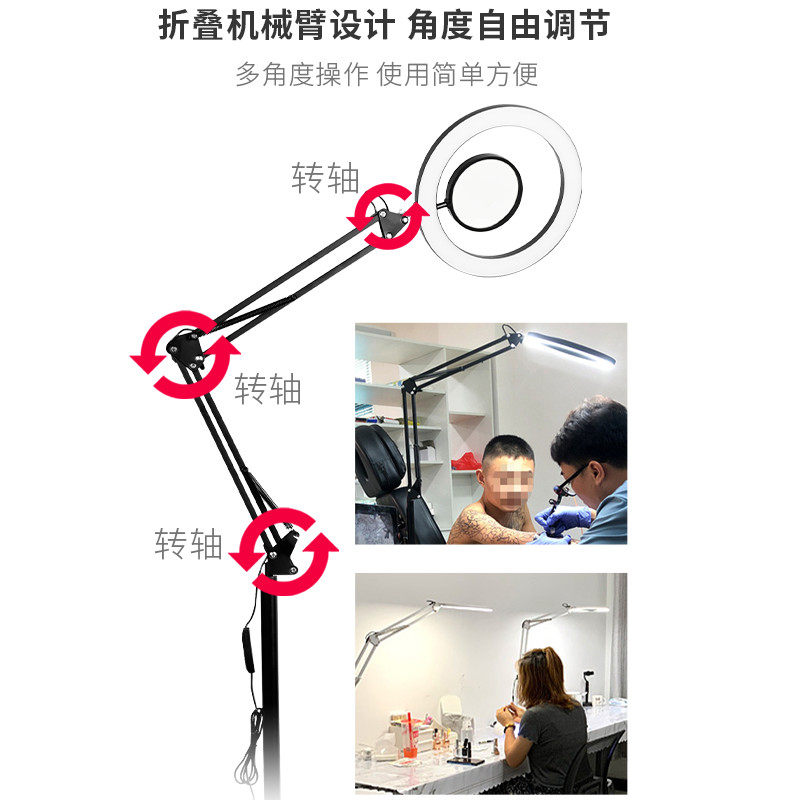 折叠机械臂设计 角度自由调节

多角度操作 使用简单方便

转轴

转轴

转轴