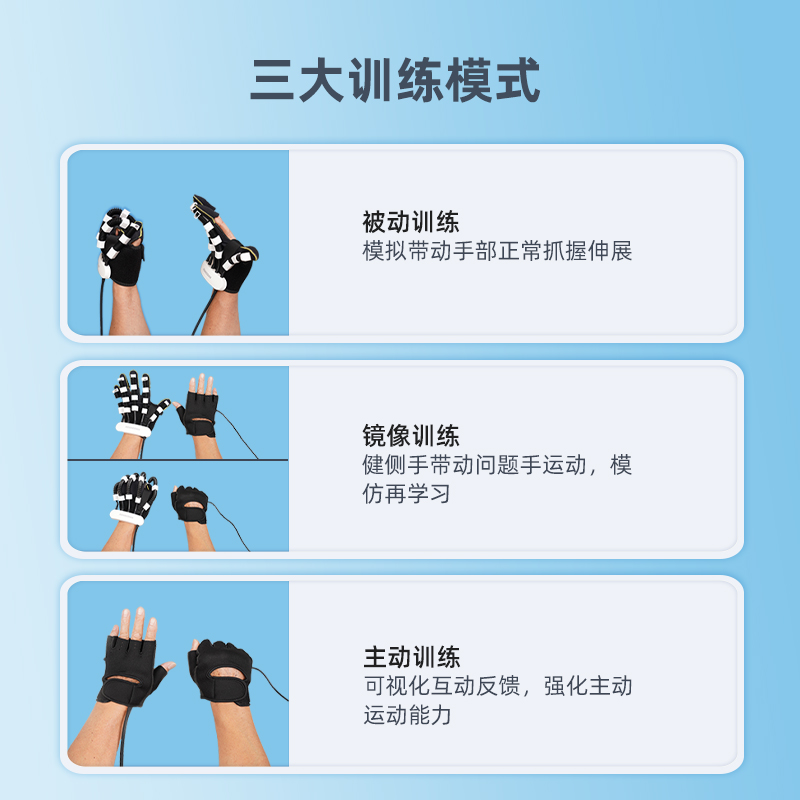 三大训练模式

被动训练
模拟带动手部正常抓握伸展

镜像训练
健侧手带动问题手运动，模仿再学习

主动训练
可视化互动反馈，强化主动运动能力