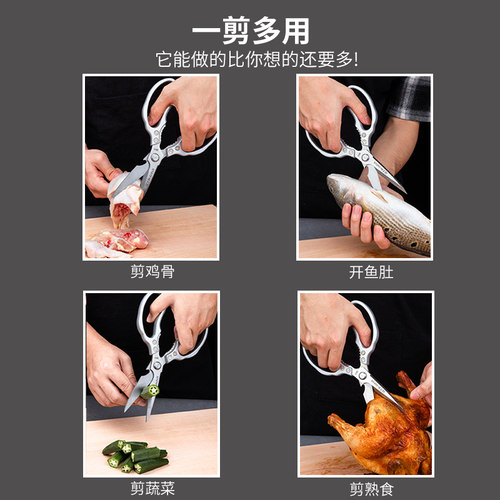 一剪多用
它能做的比你想的还要多!

剪鸡骨

开鱼肚

剪蔬菜

剪熟食