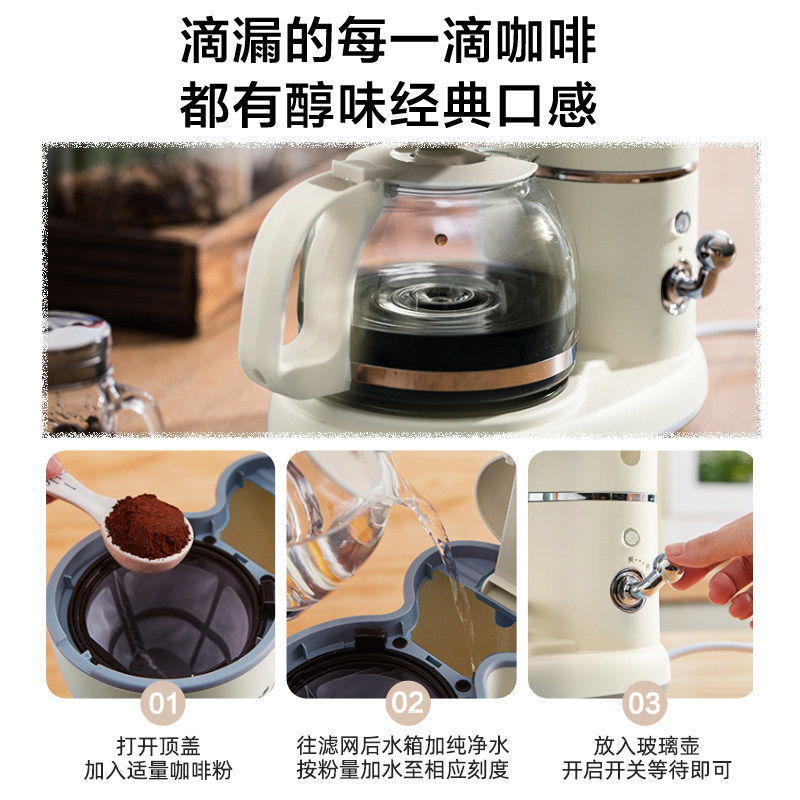 滴漏的每一滴咖啡
都有醇味经典口感

01
打开顶盖
加入适量咖啡粉

02
往滤网后水箱加纯净水
按粉量加水至相应刻度

03
放入玻璃壶
开启开关等待即可