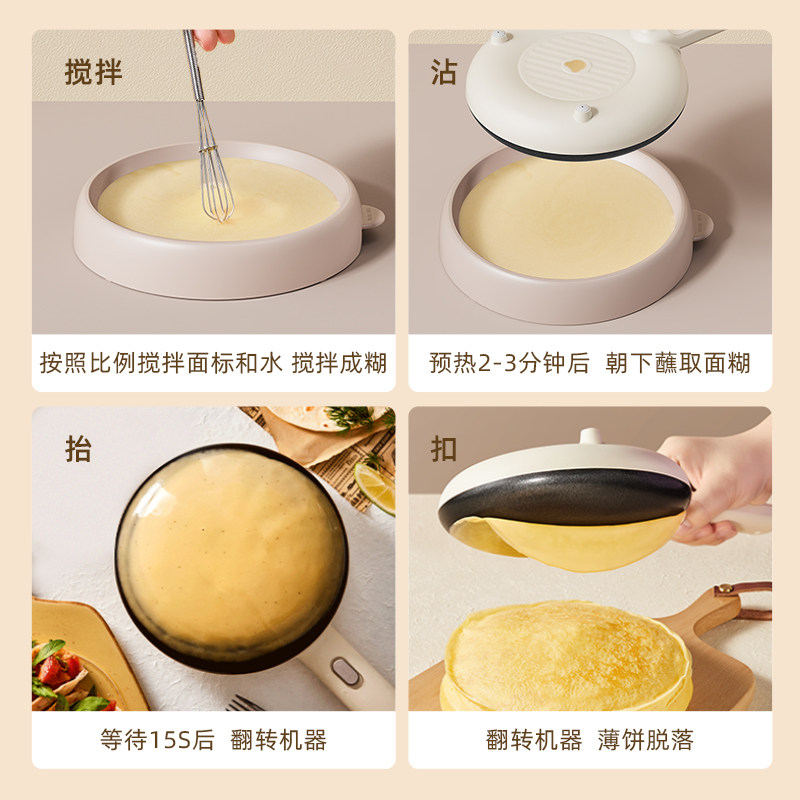 搅拌

按照比例搅拌面标和水 搅拌成糊

沾

预热2-3分钟后 朝下蘸取面糊

抬

等待15S后 翻转机器

扣

翻转机器 薄饼脱落