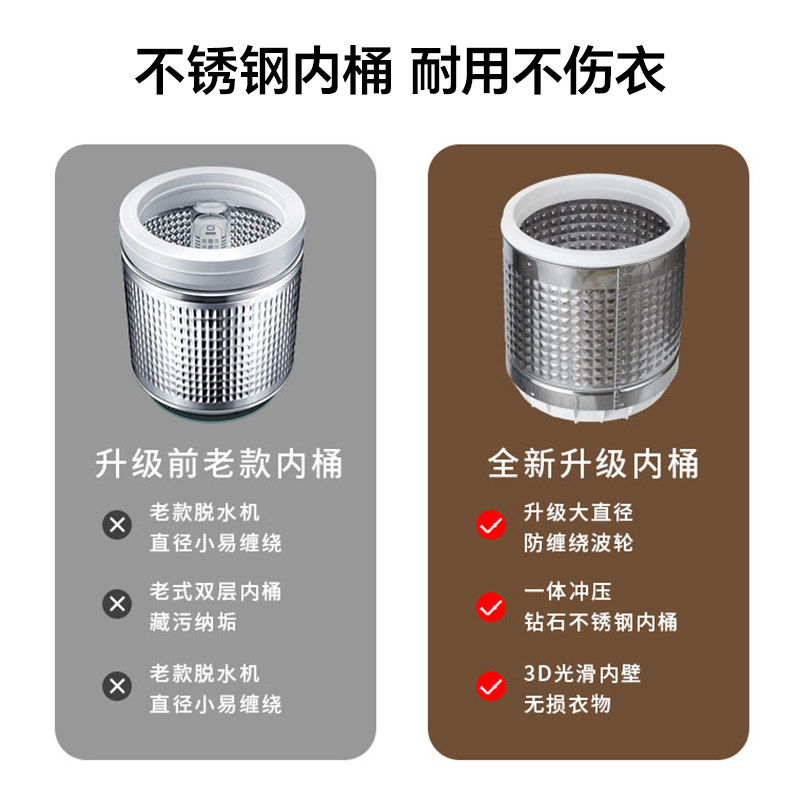 不锈钢内桶 耐用不伤衣

升级前老款内桶

老款脱水机
直径小易缠绕

老式双层内桶
藏污纳垢

老款脱水机
直径小易缠绕

全新升级内桶

升级大直径
防缠绕波轮

一体冲压
钻石不锈钢内桶

3D光滑内壁
无损衣物