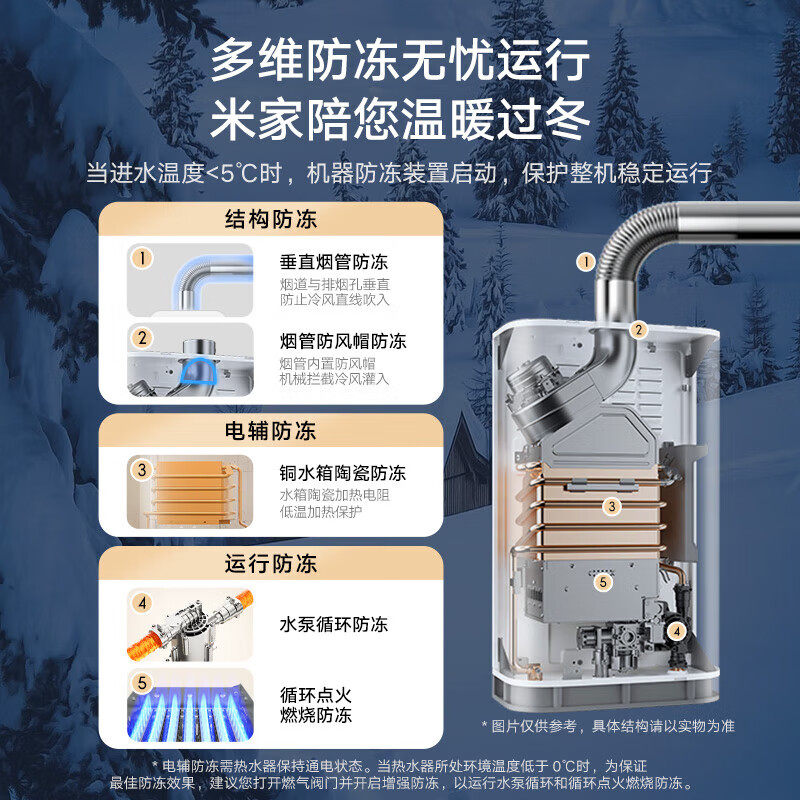 多维防冻无忧运行
米家陪您温暖过冬

当进水温度<5℃时，机器防冻装置启动，保护整机稳定运行

结构防冻

1
垂直烟管防冻
烟道与排烟孔垂直
防止冷风直线吹入

2
烟管防风帽防冻
烟管内置防风帽
机械拦截冷风灌入

电辅防冻

3
铜水箱陶瓷防冻
水箱陶瓷加热电阻
低温加热保护

运行防冻

4
水泵循环防冻

5
循环点火
燃烧防冻

1
2
3
5
4

* 图片仅供参考，具体结构请以实物为准

* 电辅防冻需热水器保持通电状态。当热水器所处环境温度低于 0℃时，为保证最佳防冻效果，建议您打开燃气阀门并开启增强防冻，以运行水泵循环和循环点火燃烧防冻。