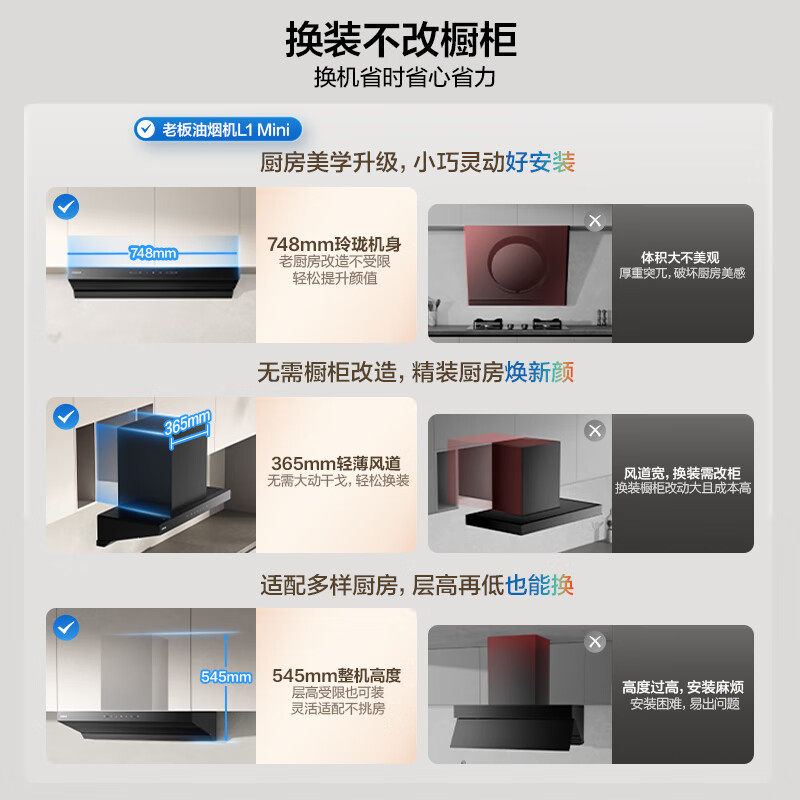 换装不改橱柜
换机省时省心省力

老板油烟机L1 Mini

厨房美学升级，小巧灵动好安装

748mm

748mm玲珑机身
老厨房改造不受限
轻松提升颜值

体积大不美观
厚重突兀，破坏厨房美感

无需橱柜改造，精装厨房焕新颜

365mm

365mm轻薄风道
无需大动干戈，轻松换装

风道宽，换装需改柜
换装橱柜改动大且成本高

适配多样厨房，层高再低也能换

545mm

545mm整机高度
层高受限也可装
灵活适配不挑房

高度过高，安装麻烦
安装困难，易出问题