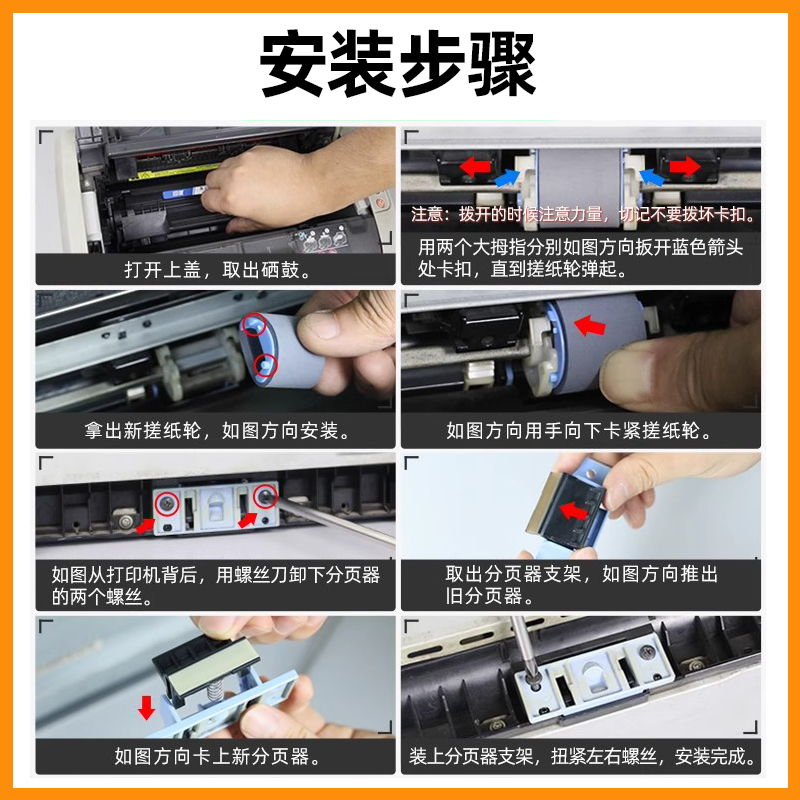 安装步骤

打开上盖，取出硒鼓。

注意：拨开的时候注意力量，切记不要拨坏卡扣。

用两个大拇指分别如图方向扳开蓝色箭头处卡扣，直到搓纸轮弹起。

拿出新搓纸轮，如图方向安装。

如图方向用手向下卡紧搓纸轮。

如图从打印机背后，用螺丝刀卸下分页器的两个螺丝。

取出分页器支架，如图方向推出旧分页器。

如图方向卡上新分页器。

装上分页器支架，扭紧左右螺丝，安装完成。