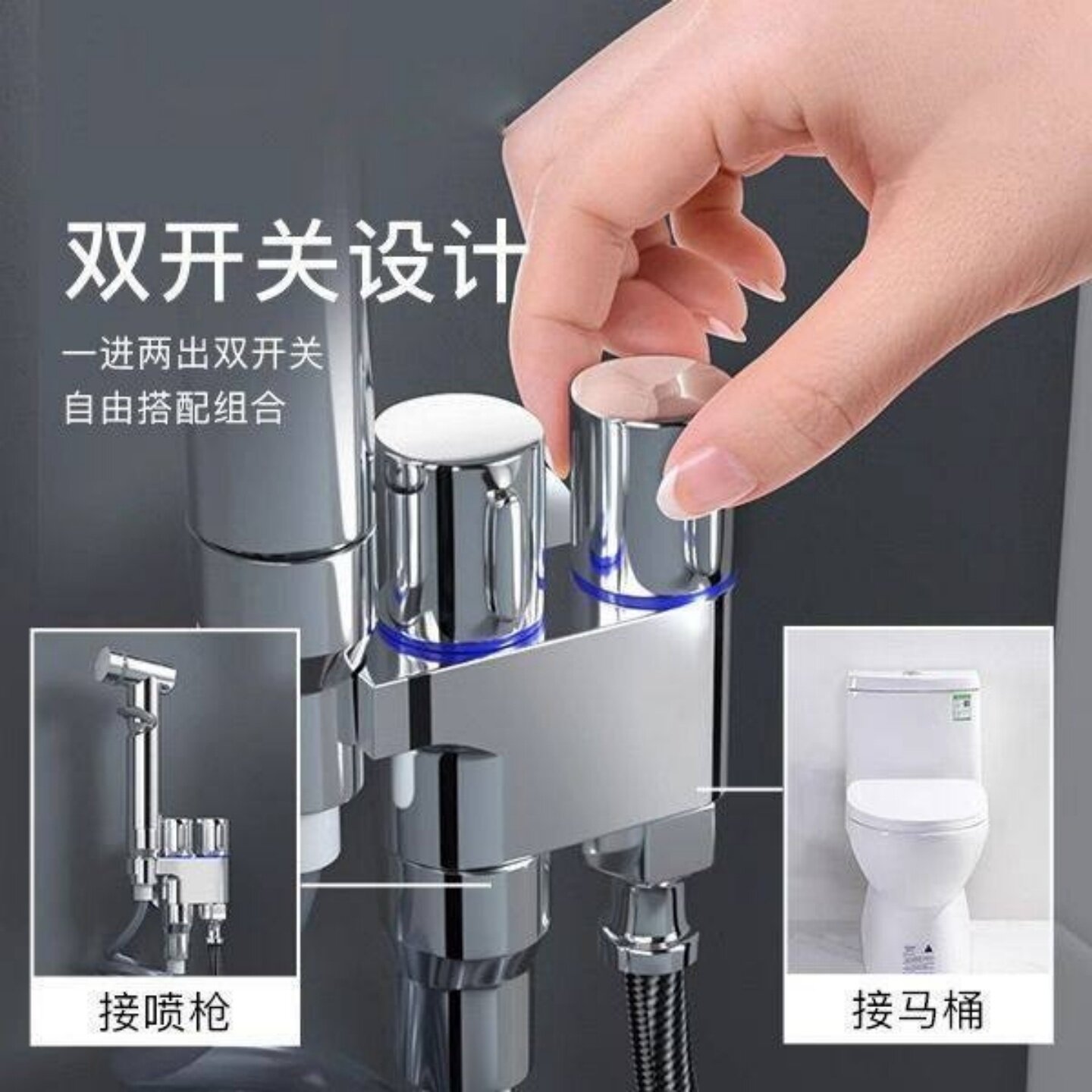 双开关设计

一进两出双开关
自由搭配组合

接喷枪

接马桶