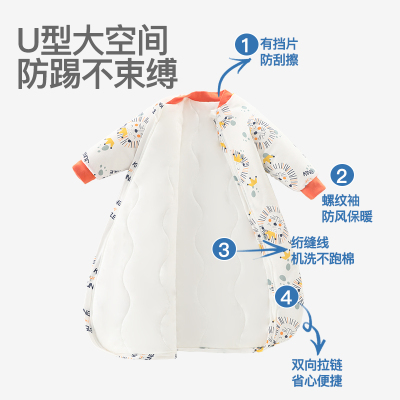 U型大空间
防踢不束缚

1 有挡片
防刮擦

2 螺纹袖
防风保暖

3 绗缝线
机洗不跑棉

4

双向拉链
省心便捷