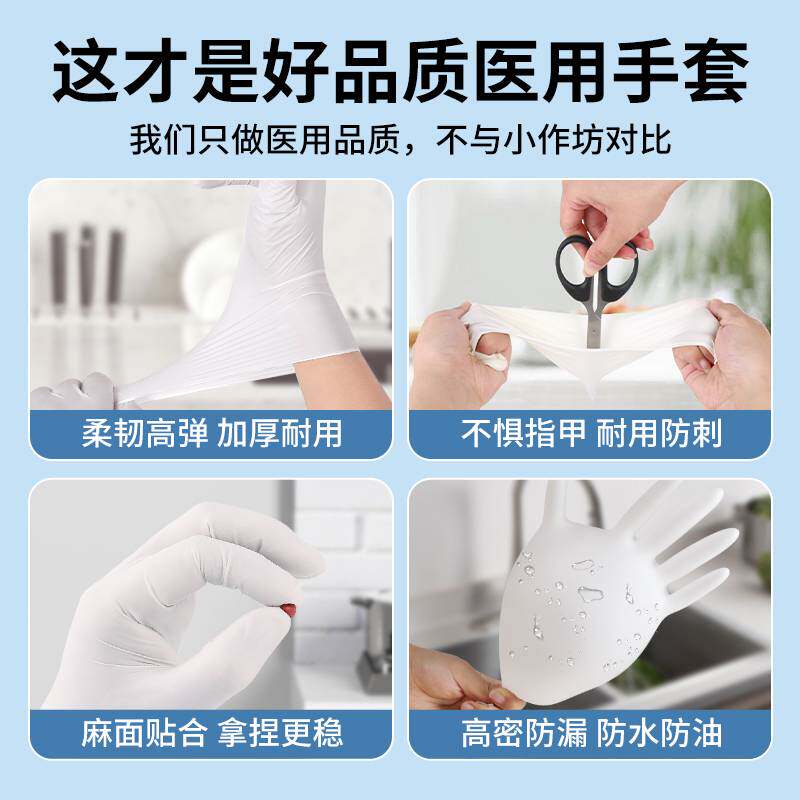 这才是好品质医用手套

我们只做医用品质，不与小作坊对比

柔韧高弹 加厚耐用

不惧指甲 耐用防刺

麻面贴合 拿捏更稳

高密防漏 防水防油