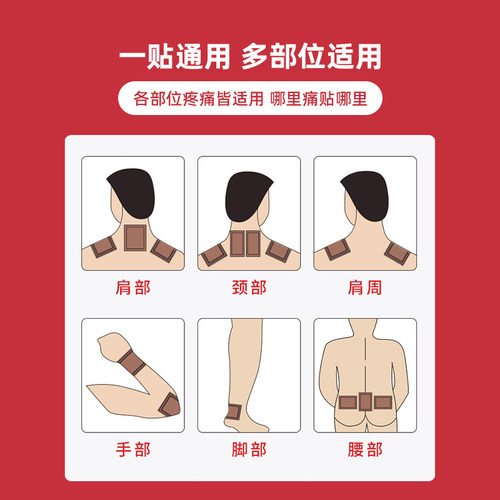 一贴通用 多部位适用

各部位疼痛皆适用 哪里痛贴哪里

肩部

颈部

肩周

手部

脚部

腰部