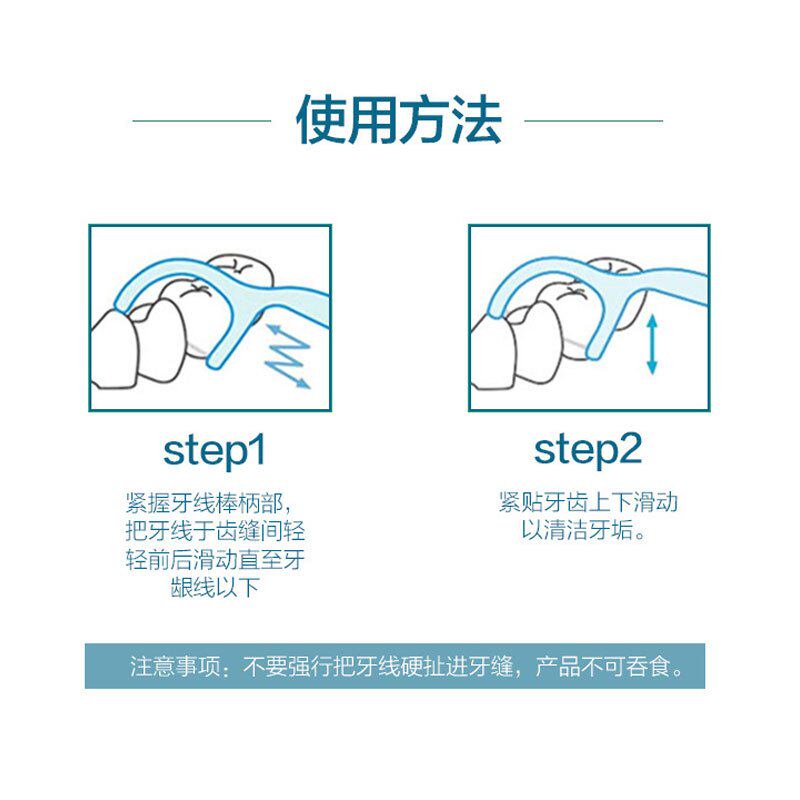 使用方法

step1

紧握牙线棒柄部，把牙线于齿缝间轻轻前后滑动直至牙龈线以下

step2

紧贴牙齿上下滑动以清洁牙垢。

注意事项：不要强行把牙线硬扯进牙缝，产品不可吞食。