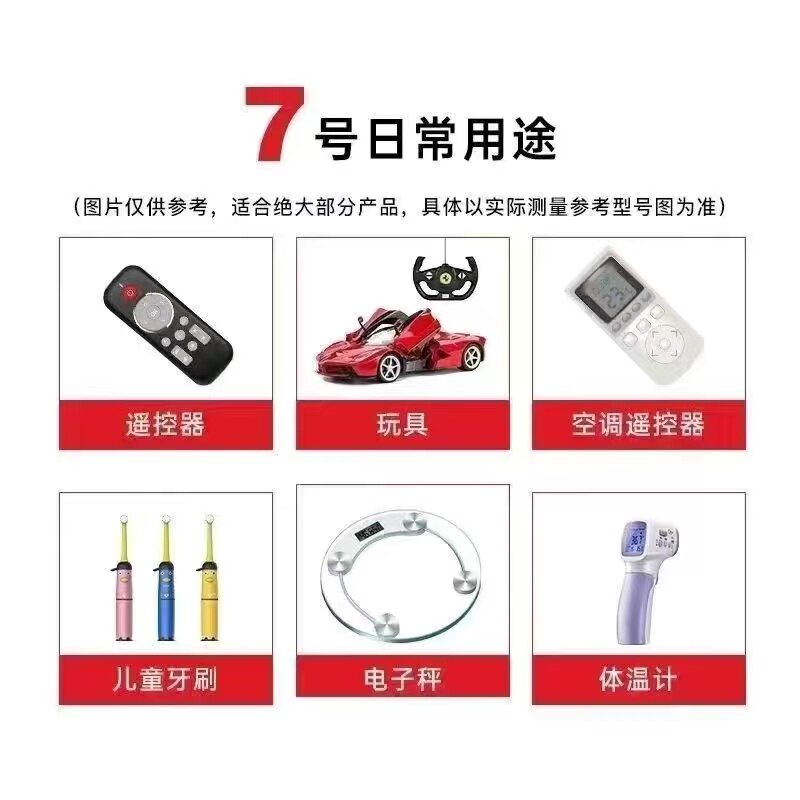 7号日常用途

（图片仅供参考，适合绝大部分产品，具体以实际测量参考型号图为准）

遥控器

玩具

空调遥控器

儿童牙刷

电子秤

体温计