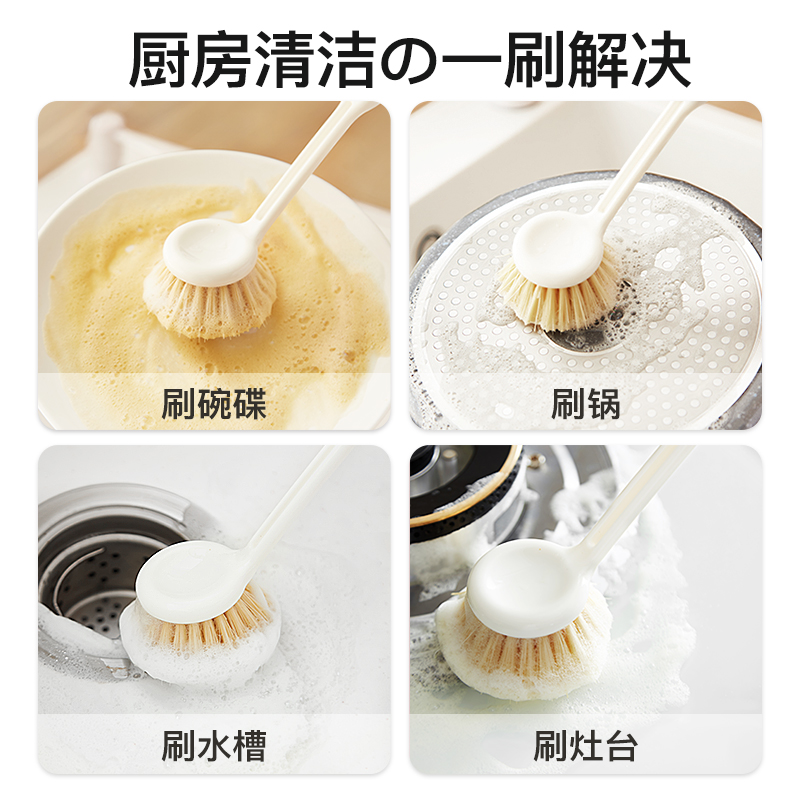 厨房清洁の一刷解决

刷碗碟

刷锅

刷水槽

刷灶台