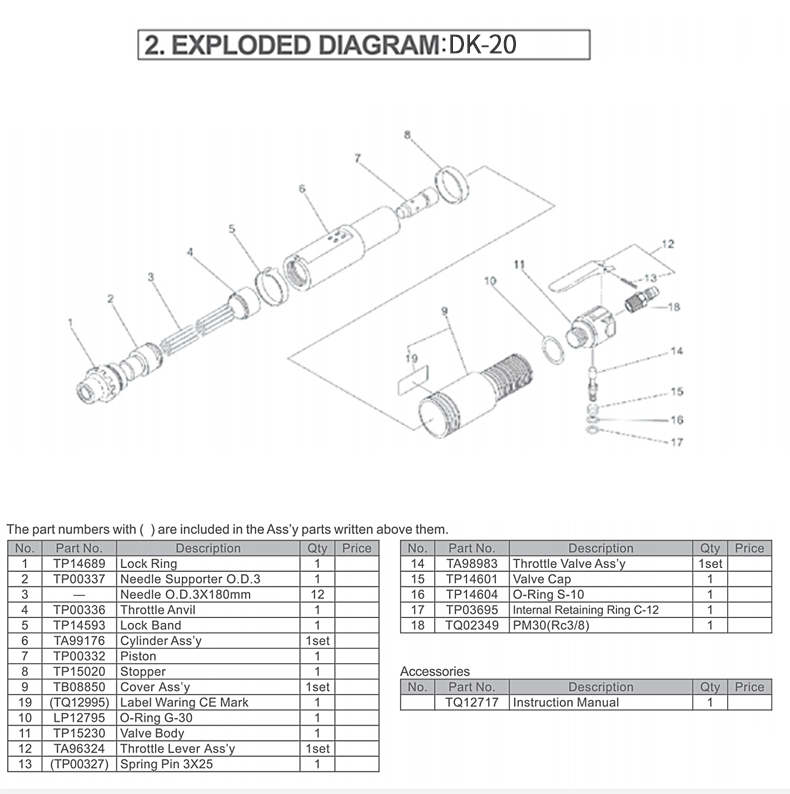 2. EXPLODED DIAGRAM:DK-20

8
7
6
5
4
3
2
1
12
11
13
10
18
9
19
14
15
16
17

The part numbers with ( ) are included in the Ass'y parts written above them.

| No. | Part No. | Description | Qty | Price |
|---|---|---|---|---|
| 1 | TP14689 | Lock Ring | 1 | |
| 2 | TP00337 | Needle Supporter O.D.3 | 1 | |
| 3 | — | Needle O.D.3X180mm | 12 | |
| 4 | TP00336 | Throttle Anvil | 1 | |
| 5 | TP14593 | Lock Band | 1 | |
| 6 | TA99176 | Cylinder Ass'y | 1set | |
| 7 | TP00332 | Piston | 1 | |
| 8 | TP15020 | Stopper | 1 | |
| 9 | TB08850 | Cover Ass'y | 1set | |
| 19 | (TQ12995) | Label Waring CE Mark | 1 | |
| 10 | LP12795 | O-Ring G-30 | 1 | |
| 11 | TP15230 | Valve Body | 1 | |
| 12 | TA96324 | Throttle Lever Ass'y | 1set | |
| 13 | (TP00327) | Spring Pin 3X25 | 1 | |

| No. | Part No. | Description | Qty | Price |
|---|---|---|---|---|
| 14 | TA98983 | Throttle Valve Ass'y | 1set | |
| 15 | TP14601 | Valve Cap | 1 | |
| 16 | TP14604 | O-Ring S-10 | 1 | |
| 17 | TP03695 | Internal Retaining Ring C-12 | 1 | |
| 18 | TQ02349 | PM30(Rc3/8) | 1 | |

Accessories

| No. | Part No. | Description | Qty | Price |
|---|---|---|---|---|
| | TQ12717 | Instruction Manual | 1 | |