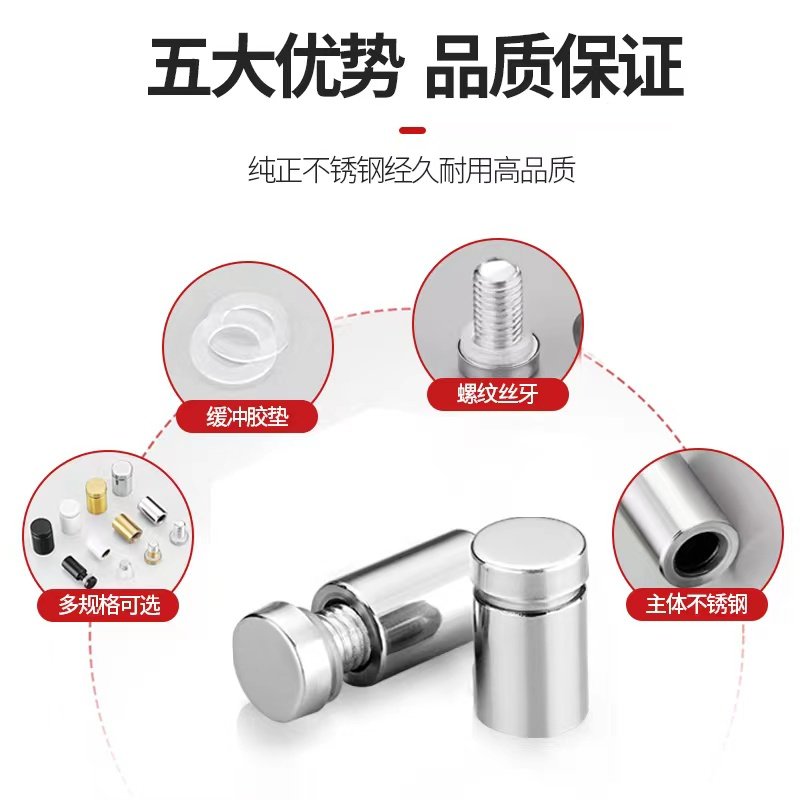 五大优势 品质保证

纯正不锈钢经久耐用高品质

缓冲胶垫

螺纹丝牙

多规格可选

主体不锈钢