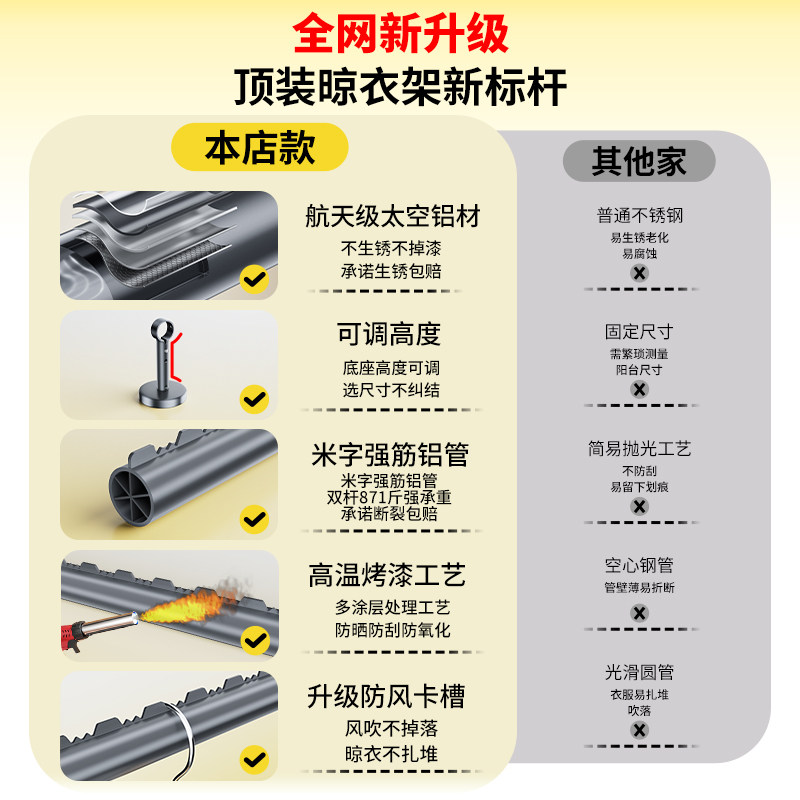 全网新升级
顶装晾衣架新标杆

本店款

航天级太空铝材
不生锈不掉漆
承诺生锈包赔

可调高度
底座高度可调
选尺寸不纠结

米字强筋铝管
米字强筋铝管
双杆871斤强承重
承诺断裂包赔

高温烤漆工艺
多涂层处理工艺
防晒防刮防氧化

升级防风卡槽
风吹不掉落
晾衣不扎堆

其他家

普通不锈钢
易生锈老化
易腐蚀

固定尺寸
需繁琐测量
阳台尺寸

简易抛光工艺
不防刮
易留下划痕

空心钢管
管壁薄易折断

光滑圆管
衣服易扎堆
吹落