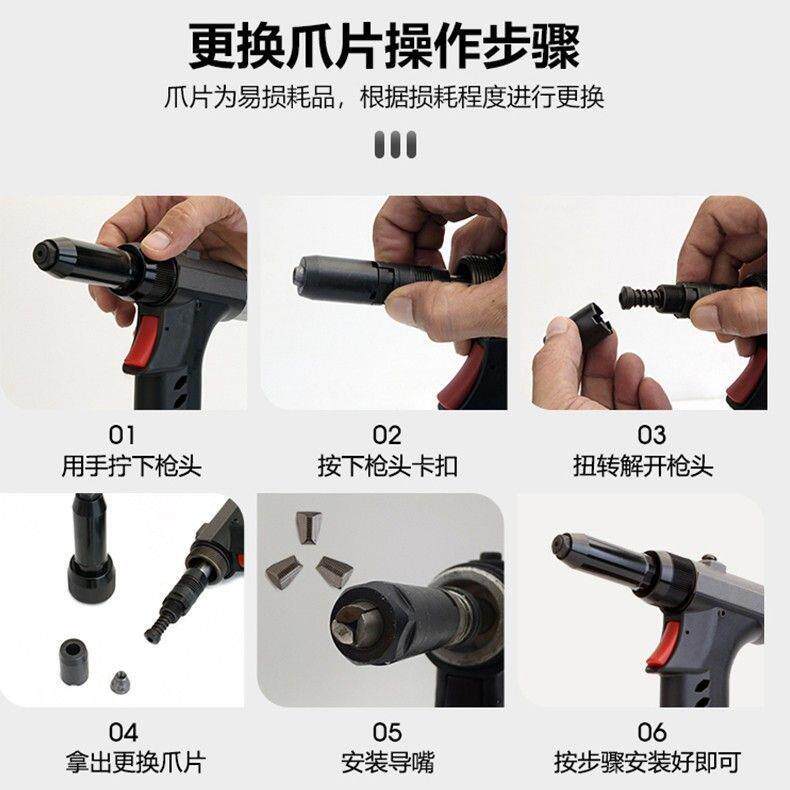 更换爪片操作步骤

爪片为易损耗品，根据损耗程度进行更换

01
用手拧下枪头

02
按下枪头卡扣

03
扭转解开枪头

04
拿出更换爪片

05
安装导嘴

06
按步骤安装好即可