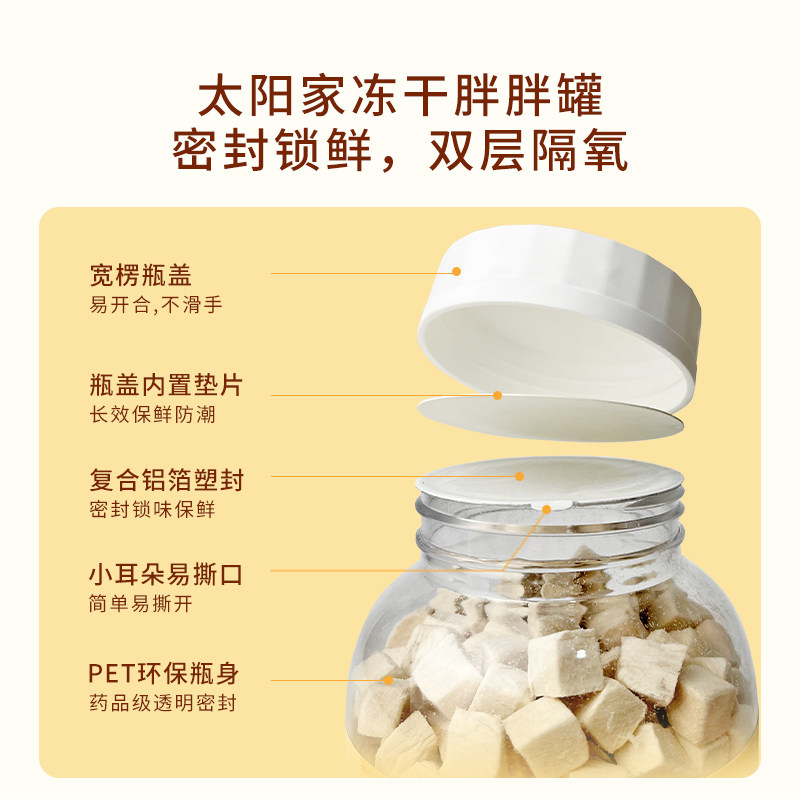 太阳家冻干胖胖罐
密封锁鲜，双层隔氧

宽楞瓶盖
易开合,不滑手

瓶盖内置垫片
长效保鲜防潮

复合铝箔塑封
密封锁味保鲜

小耳朵易撕口
简单易撕开

PET环保瓶身
药品级透明密封