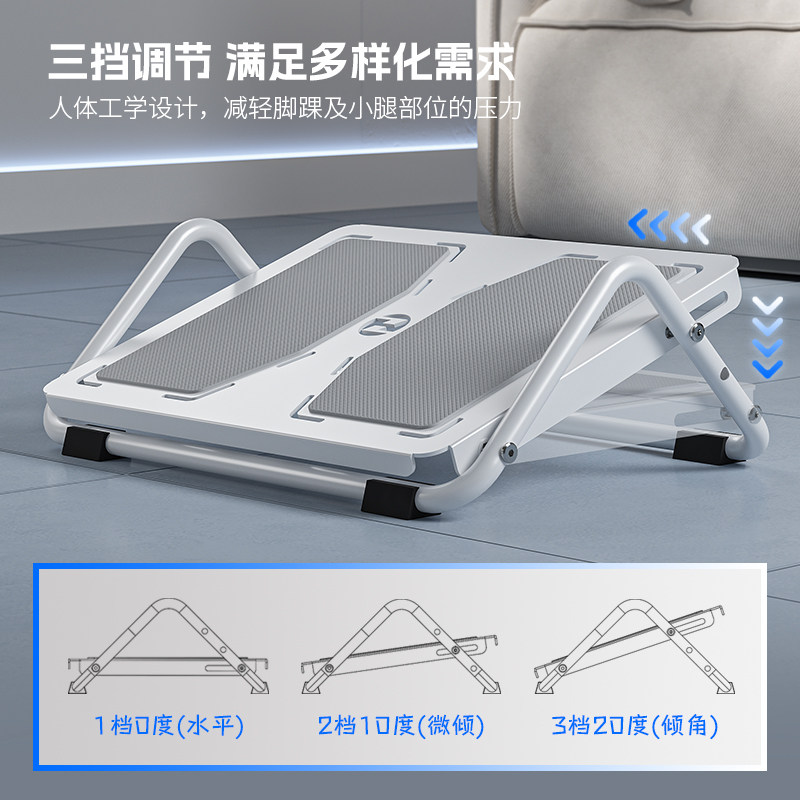 三挡调节 满足多样化需求
人体工学设计，减轻脚踝及小腿部位的压力

1档0度(水平)

2档10度(微倾)

3档20度(倾角)