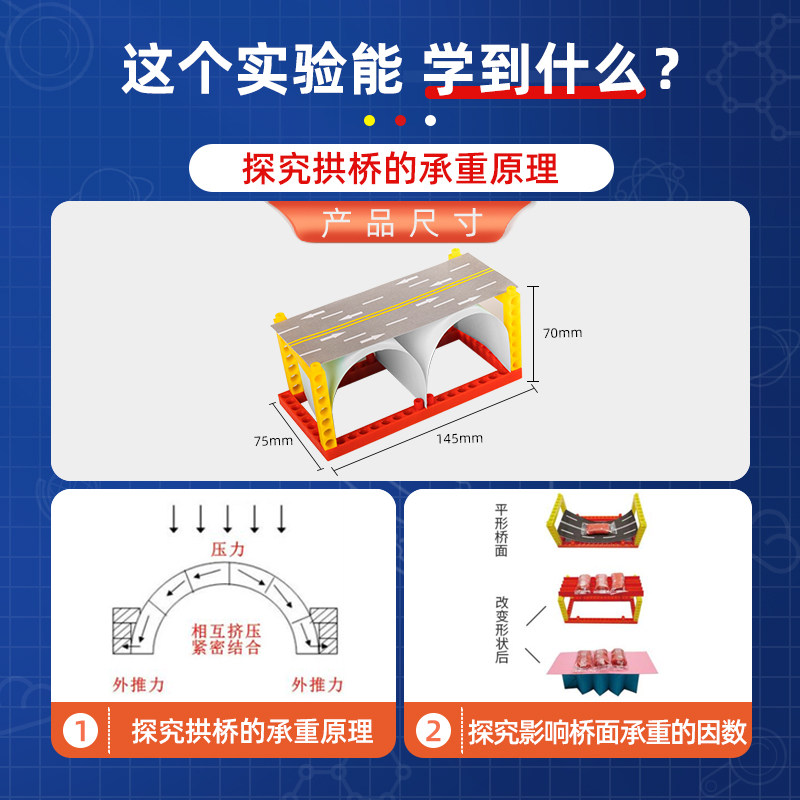 这个实验能 学到什么？

探究拱桥的承重原理

产品尺寸

70mm

75mm

145mm

压力

相互挤压
紧密结合

外推力

外推力

① 探究拱桥的承重原理

平形桥面

改变形状后

② 探究影响桥面承重的因数