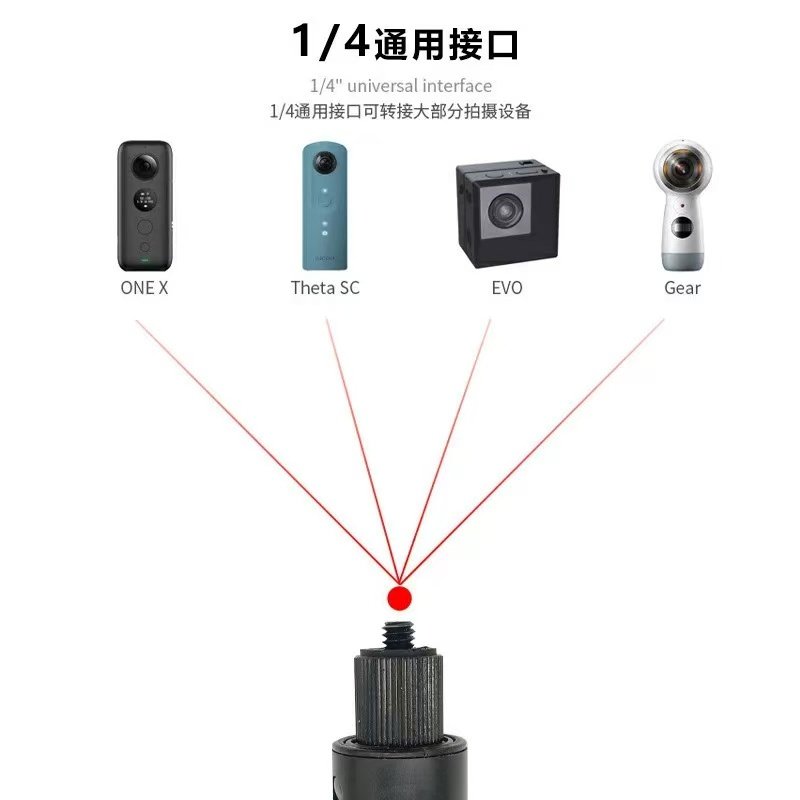 1/4通用接口

1/4" universal interface
1/4通用接口可转接大部分拍摄设备

ONE X

Theta SC

EVO

Gear