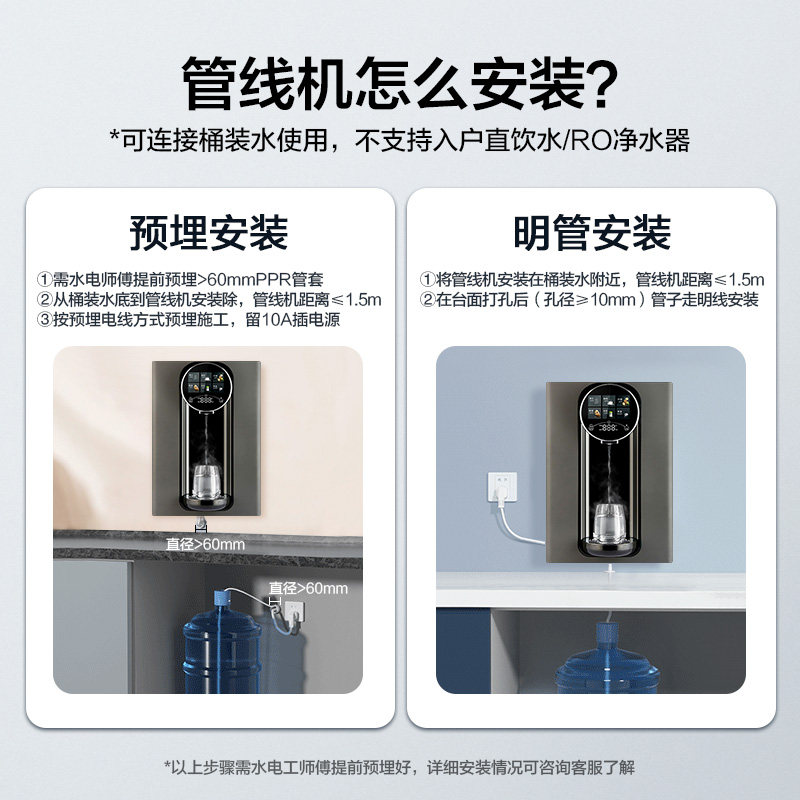 管线机怎么安装?

*可连接桶装水使用，不支持入户直饮水/RO净水器

预埋安装

①需水电师傅提前预埋>60mmPPR管套
②从桶装水底到管线机安装除，管线机距离≤1.5m
③按预埋电线方式预埋施工，留10A插电源

直径>60mm

直径>60mm

明管安装

①将管线机安装在桶装水附近，管线机距离≤1.5m
②在台面打孔后（孔径≥10mm）管子走明线安装

*以上步骤需水电工师傅提前预埋好，详细安装情况可咨询客服了解