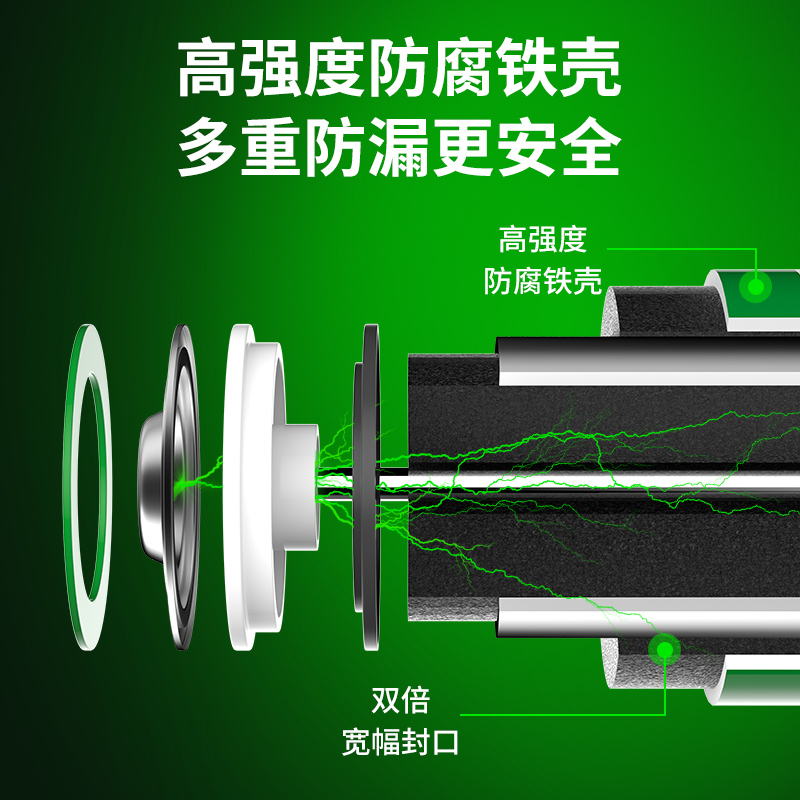 高强度防腐铁壳
多重防漏更安全

高强度
防腐铁壳

双倍
宽幅封口