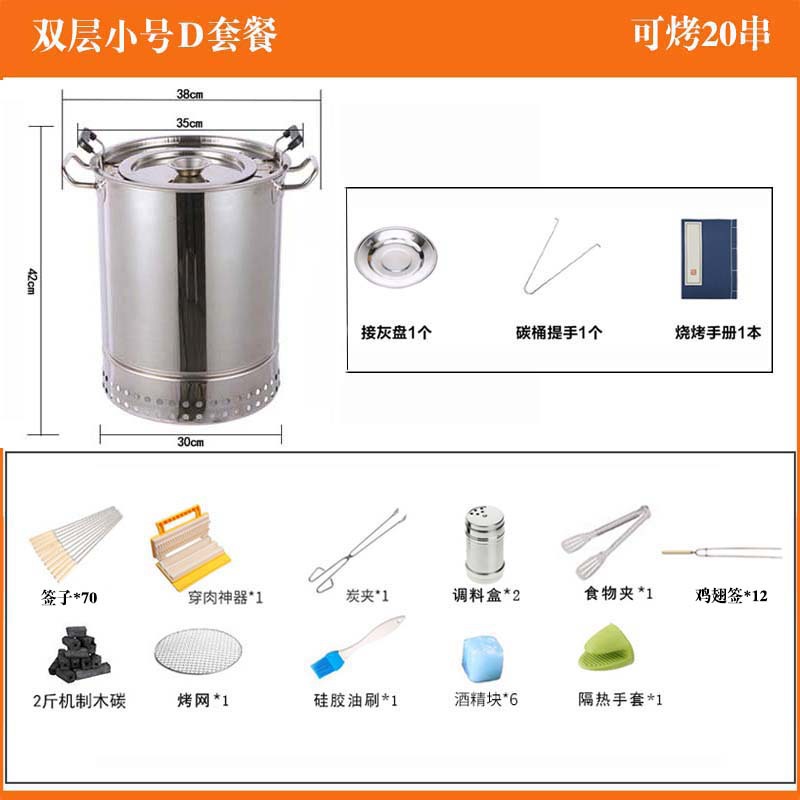 双层小号D套餐

可烤20串

38cm

35cm

42cm

30cm

接灰盘1个

碳桶提手1个

烧烤手册1本

签子*70

穿肉神器*1

炭夹*1

调料盒*2

食物夹*1

鸡翅签*12

2斤机制木碳

烤网*1

硅胶油刷*1

酒精块*6

隔热手套*1