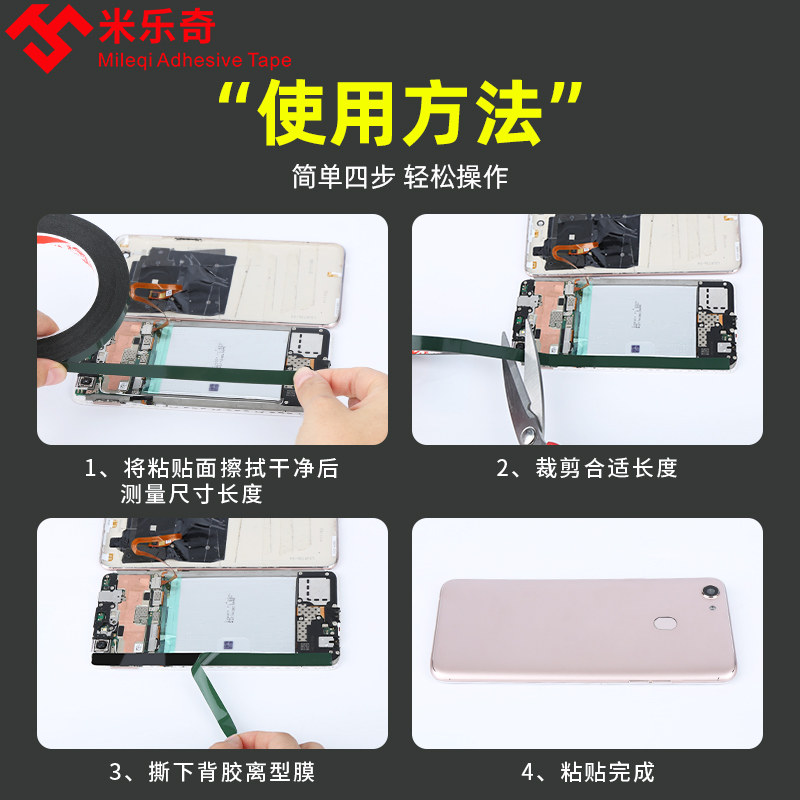 米乐奇
Mileqi Adhesive Tape

“使用方法”

简单四步 轻松操作

1、将粘贴面擦拭干净后测量尺寸长度

2、裁剪合适长度

3、撕下背胶离型膜

4、粘贴完成